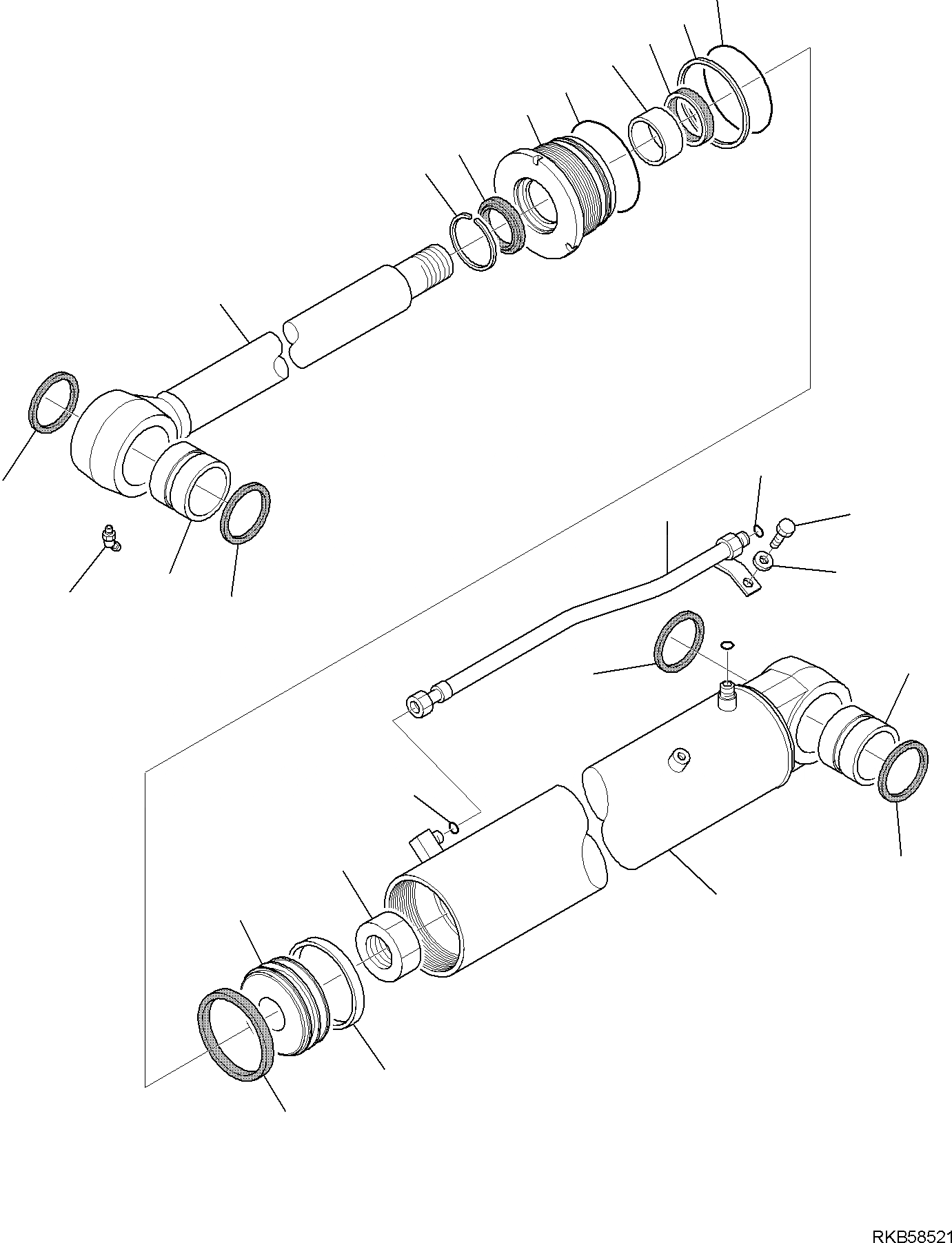 RKB58521