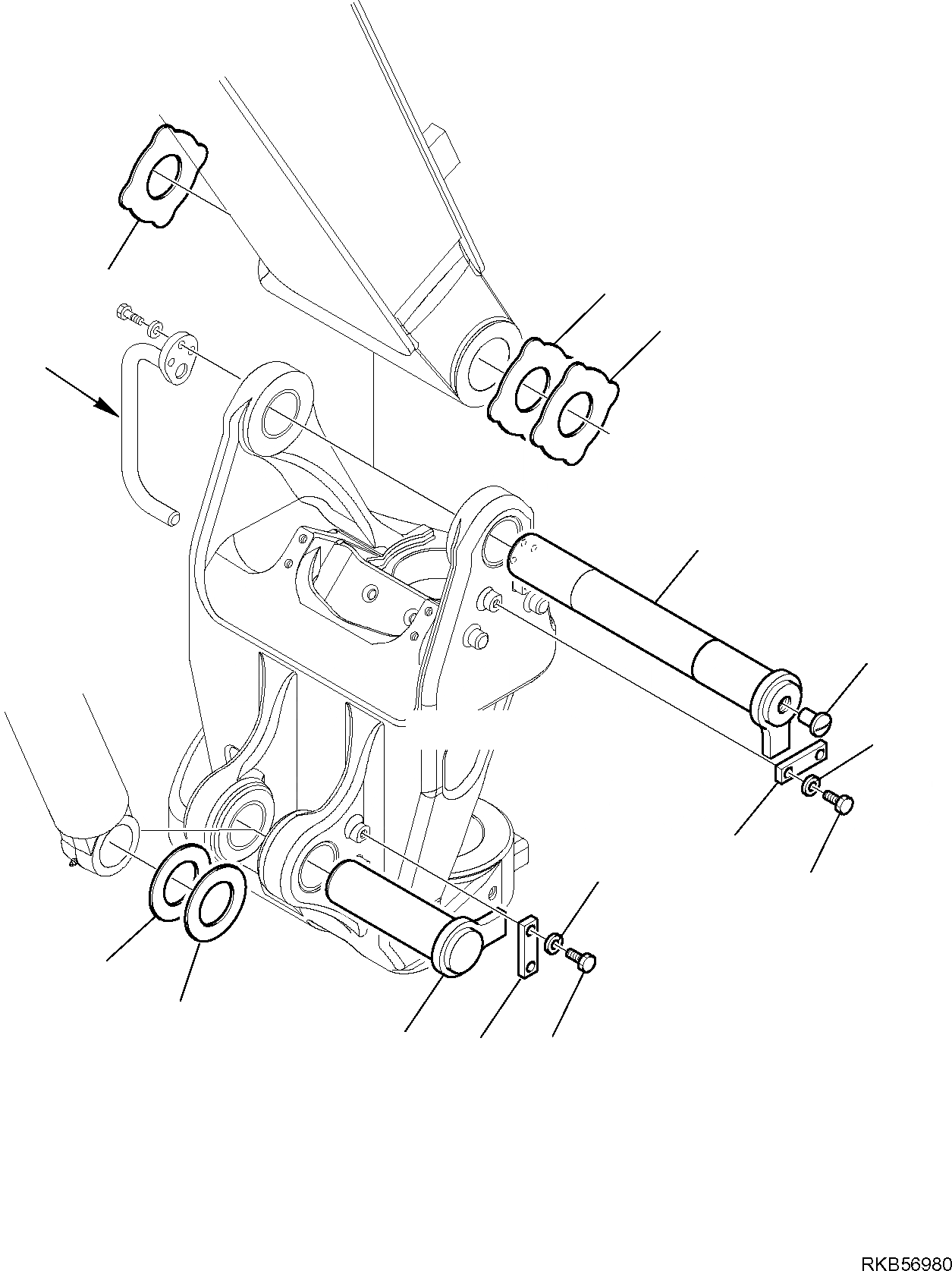 RKB56980