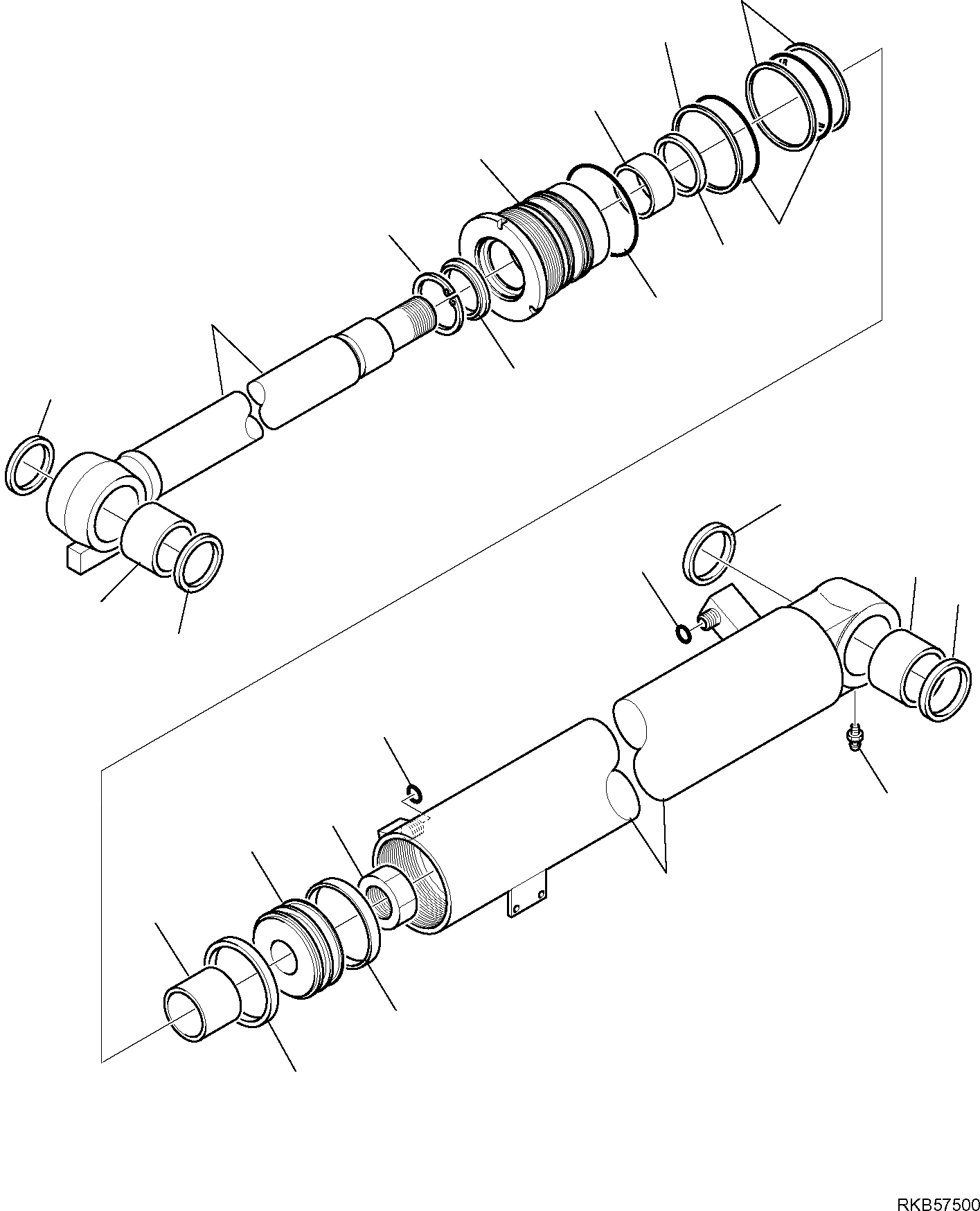 RKB57500