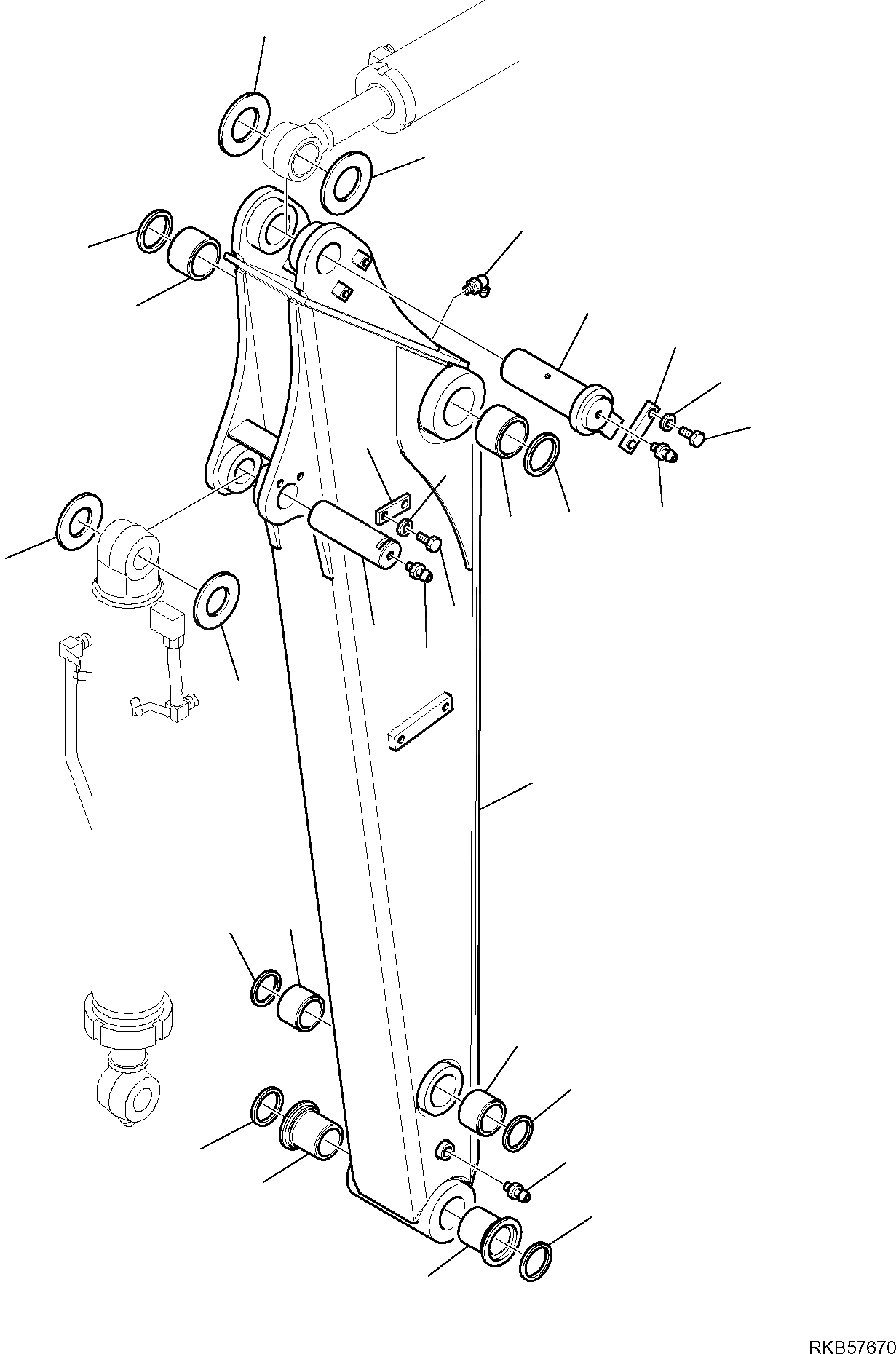 RKB57670