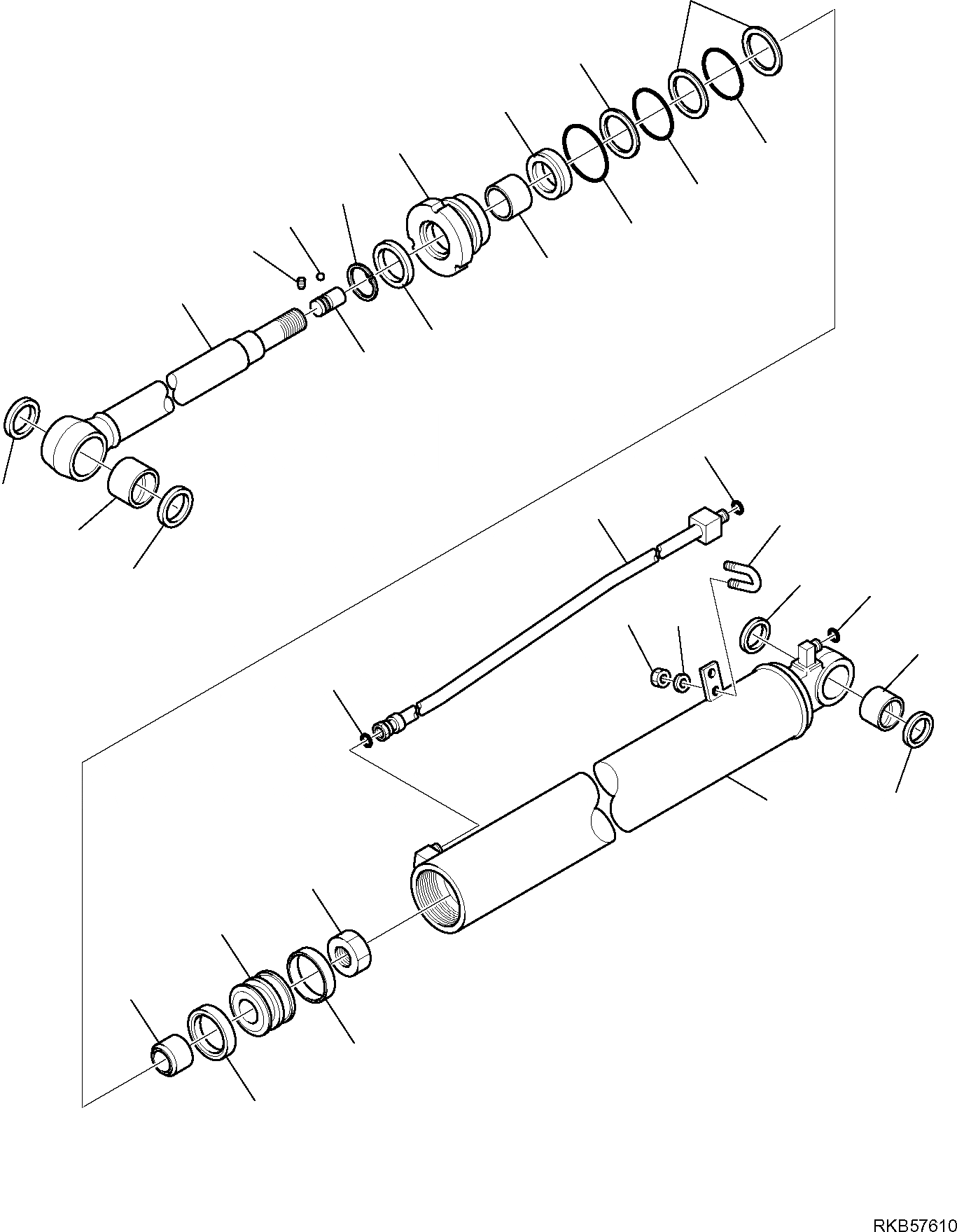 RKB57610