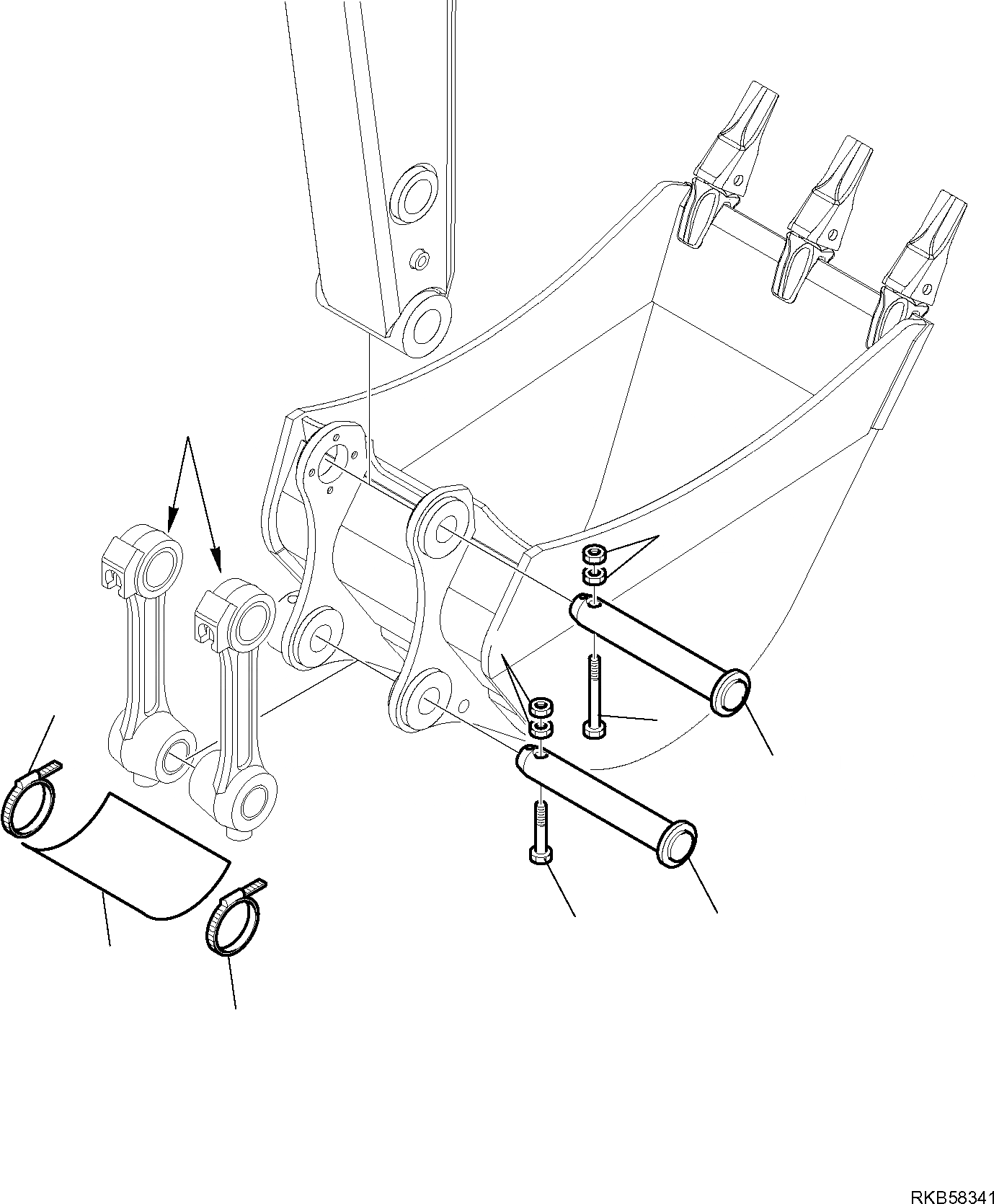 RKB58341