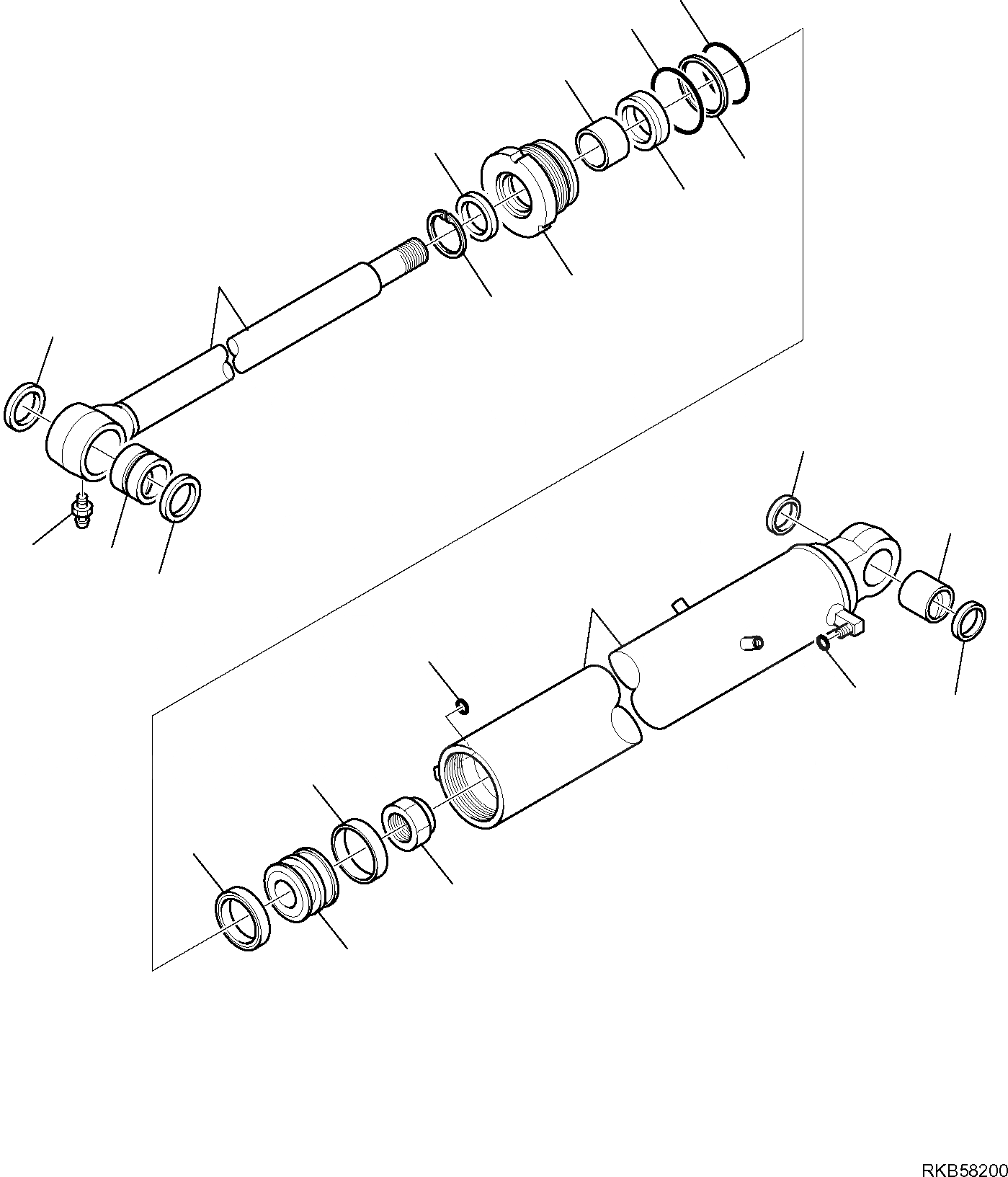 RKB58200