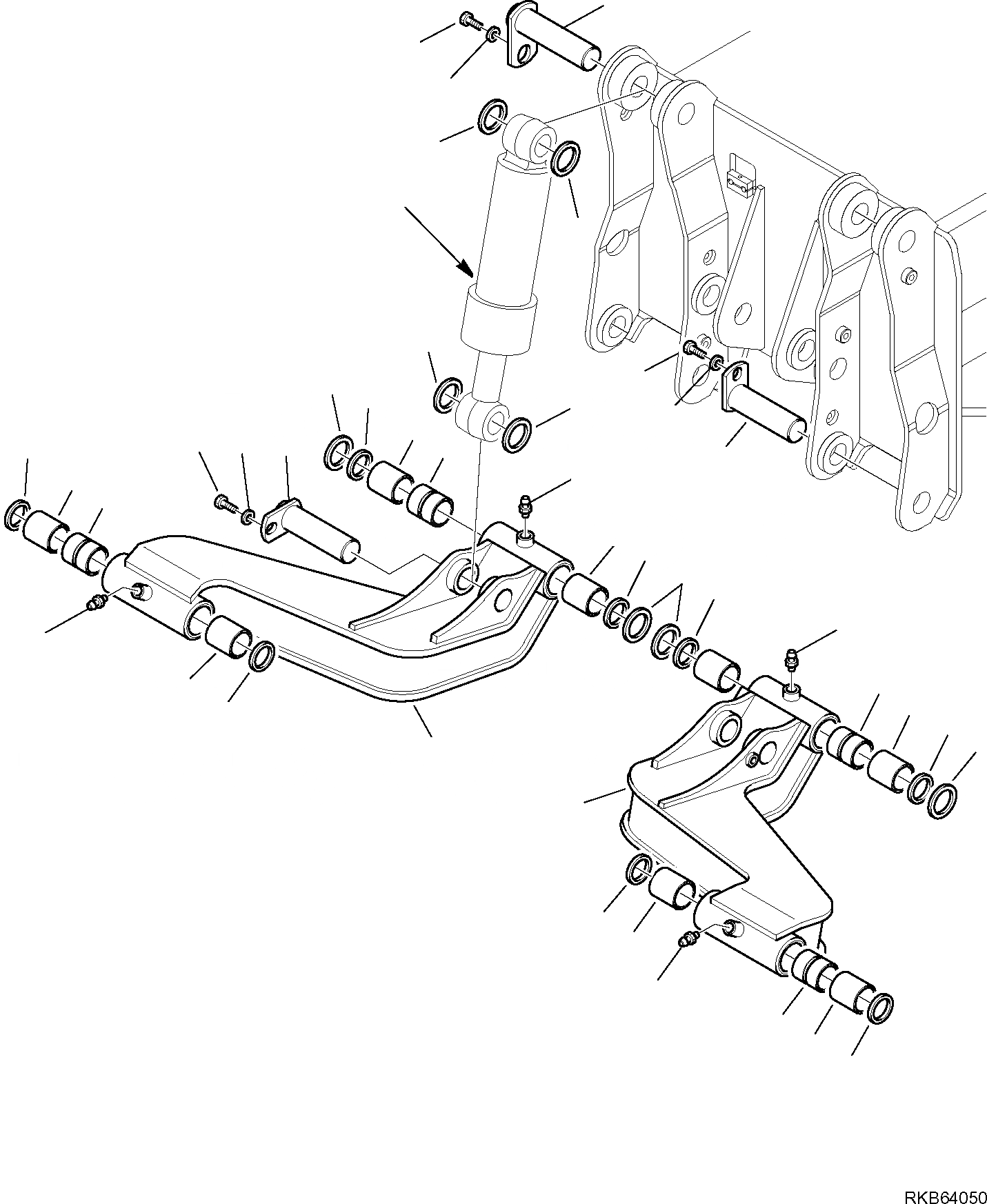 RKB64050