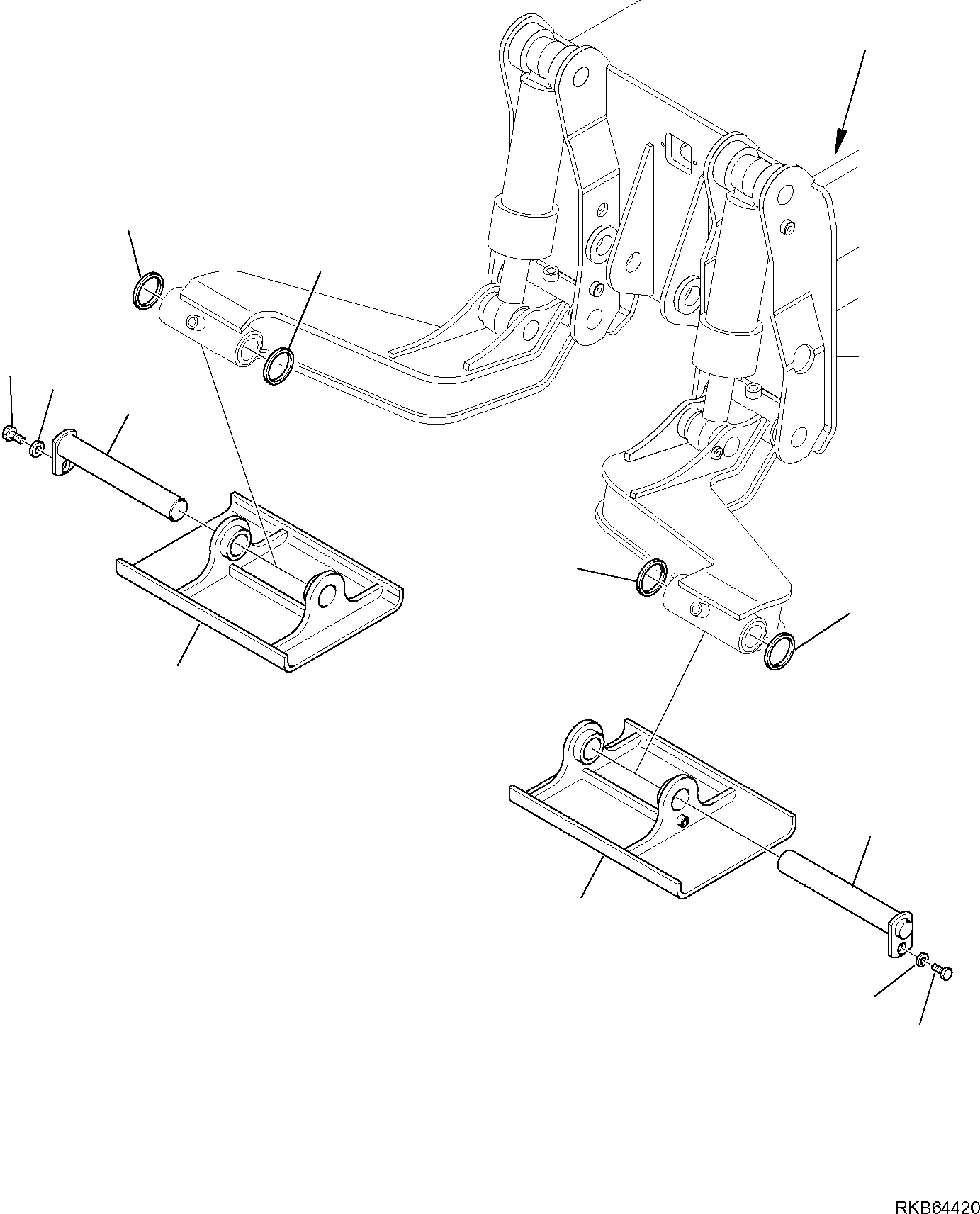 RKB64420