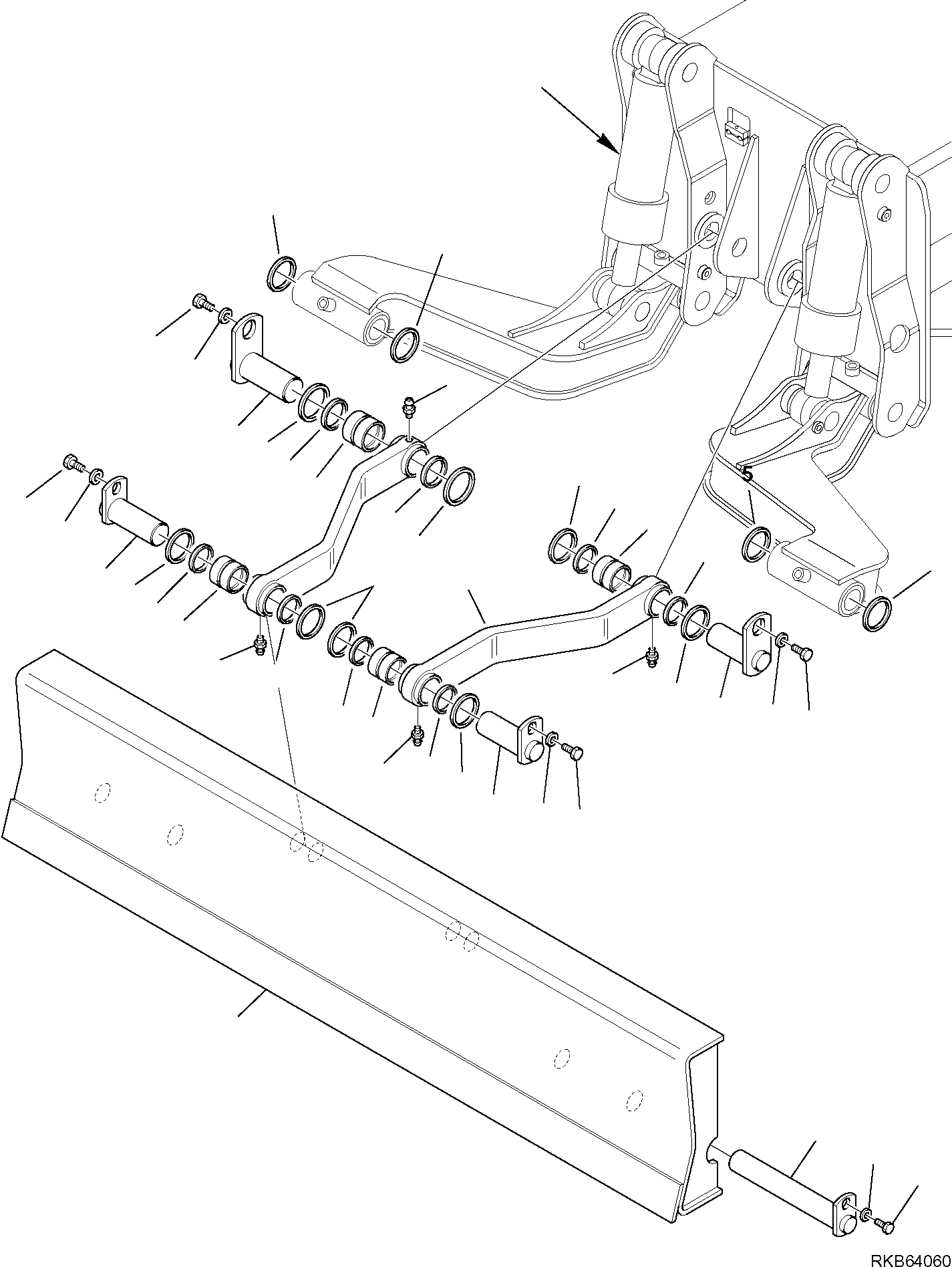 5

RKB64060