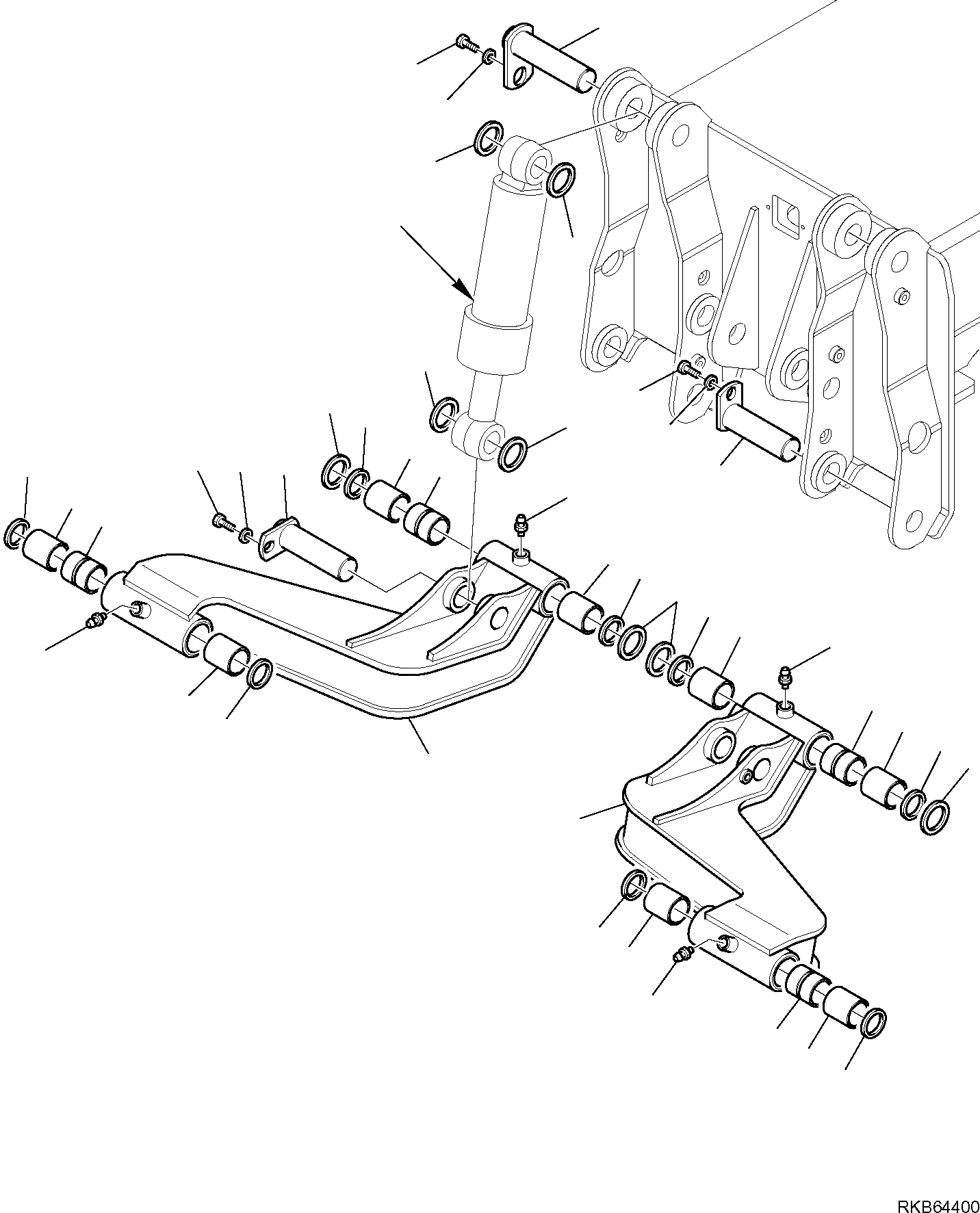 RKB64400