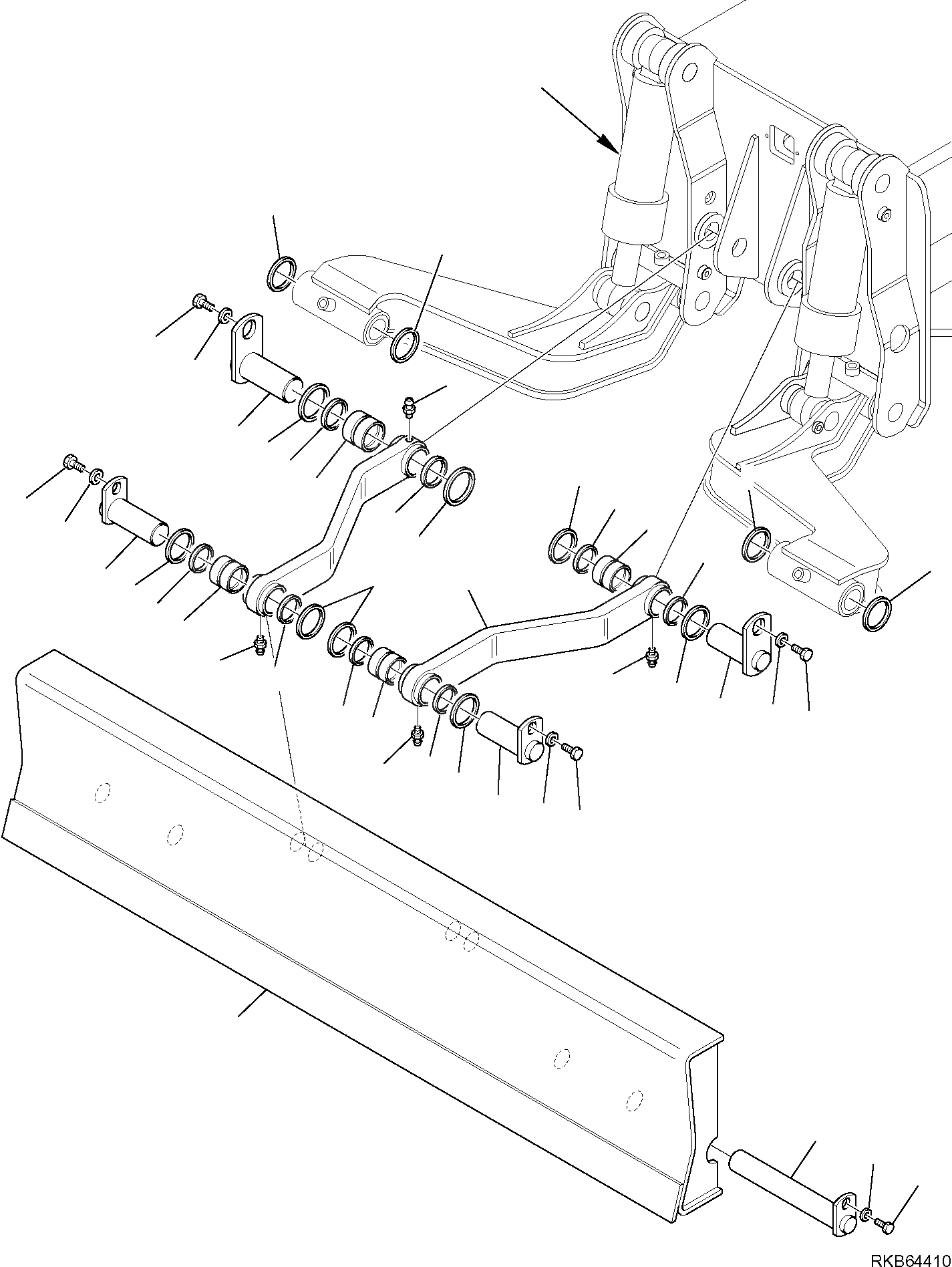 RKB64410