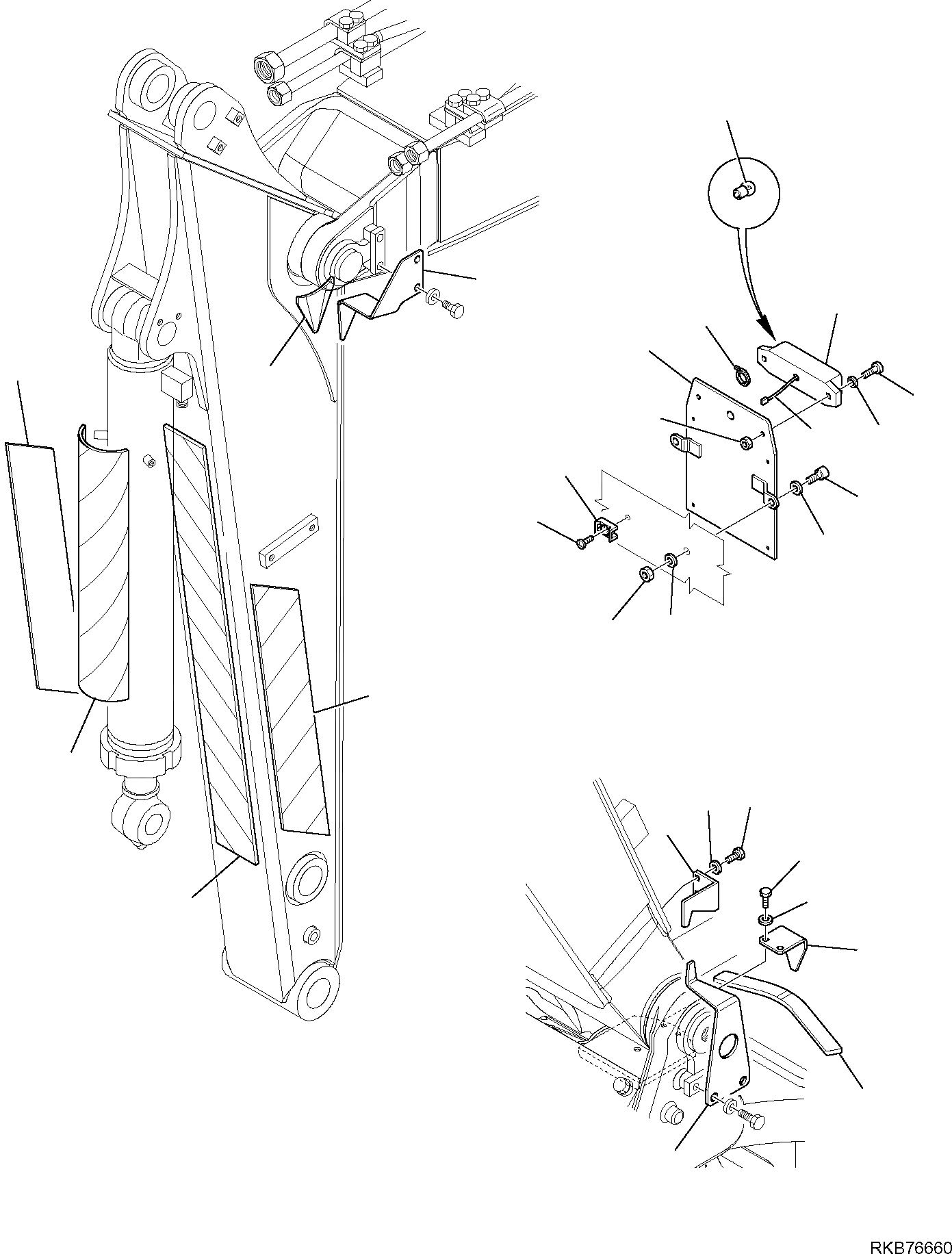 RKB76660