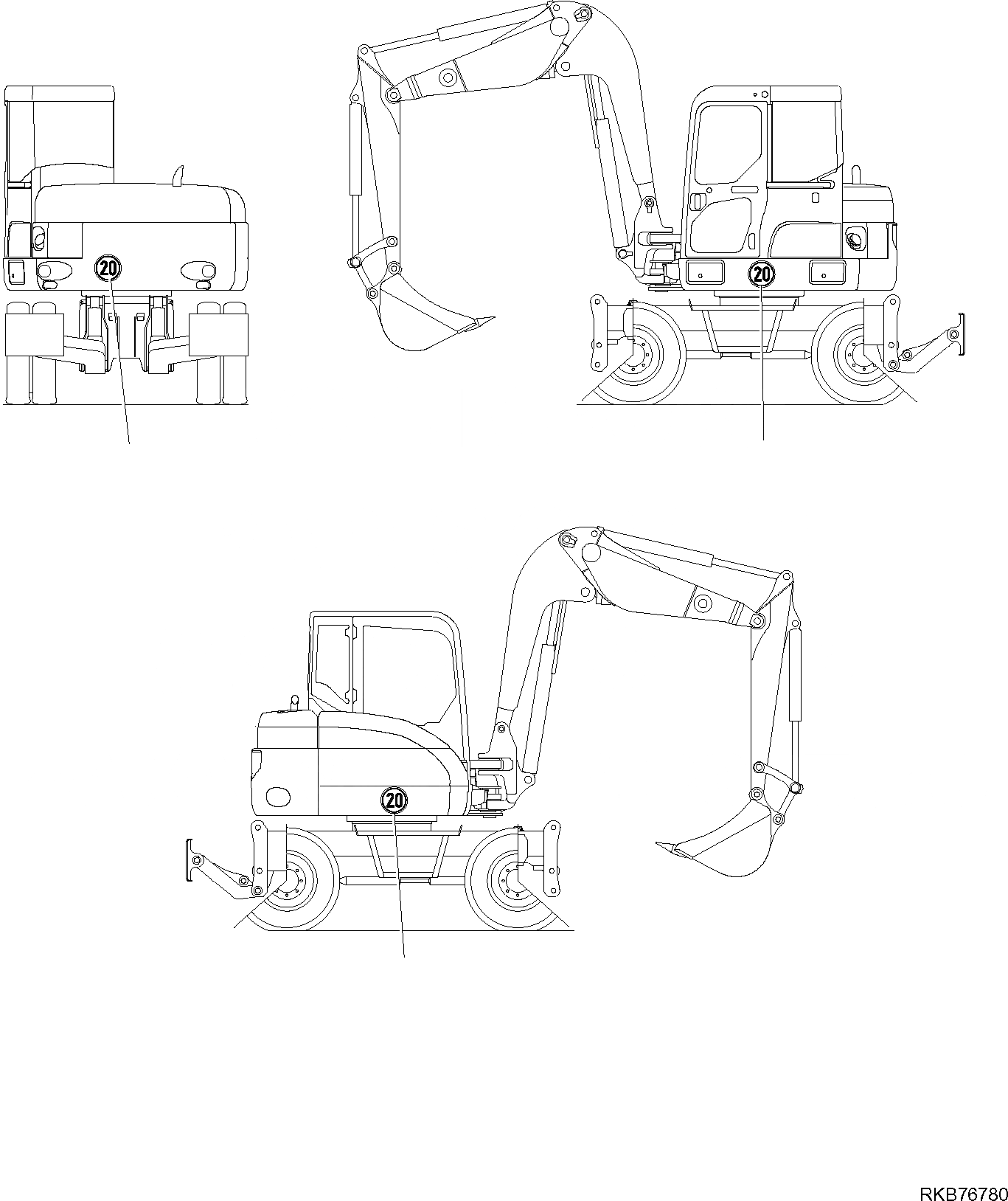 20

20

20

RKB76780