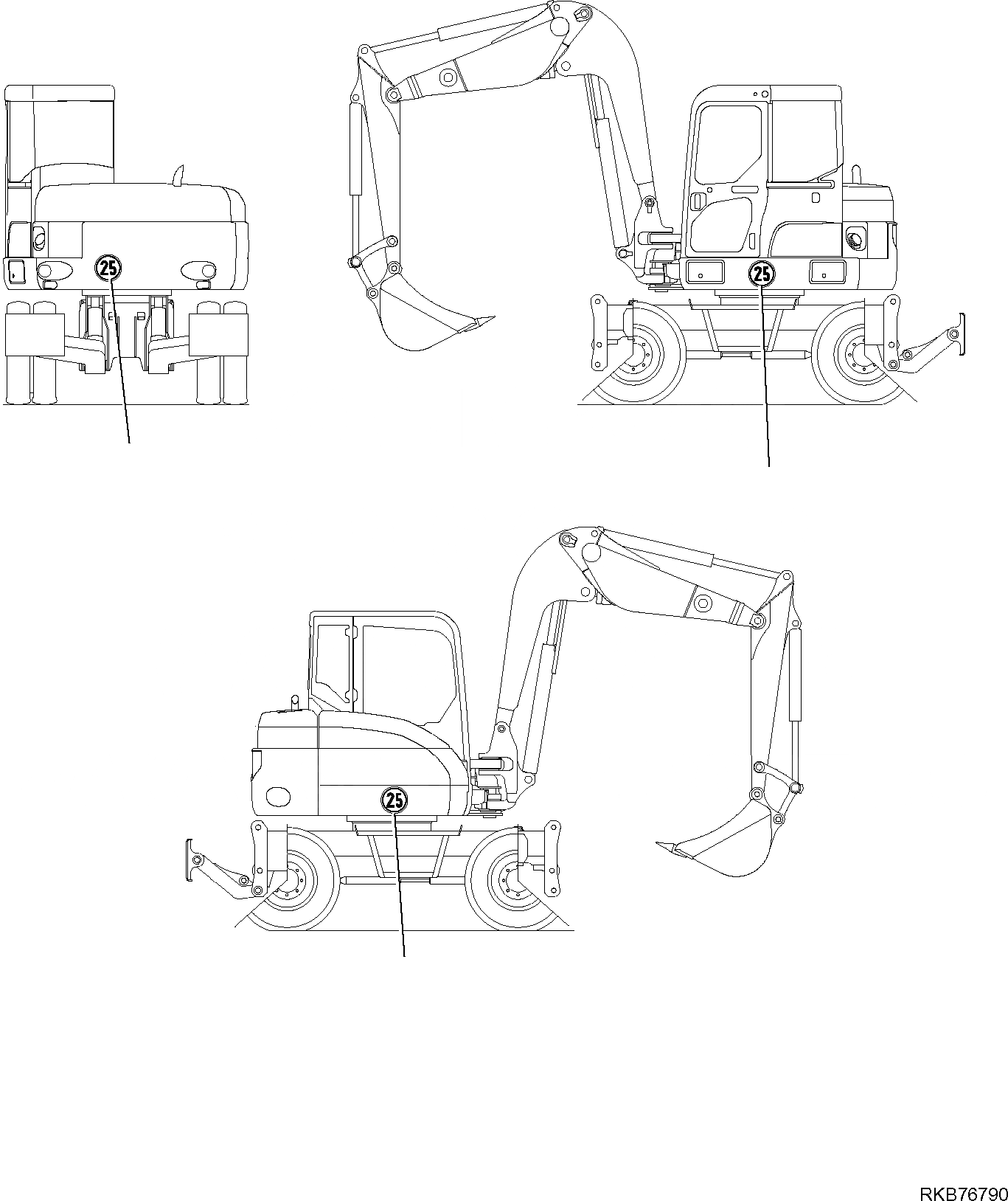 25

25

25

RKB76790