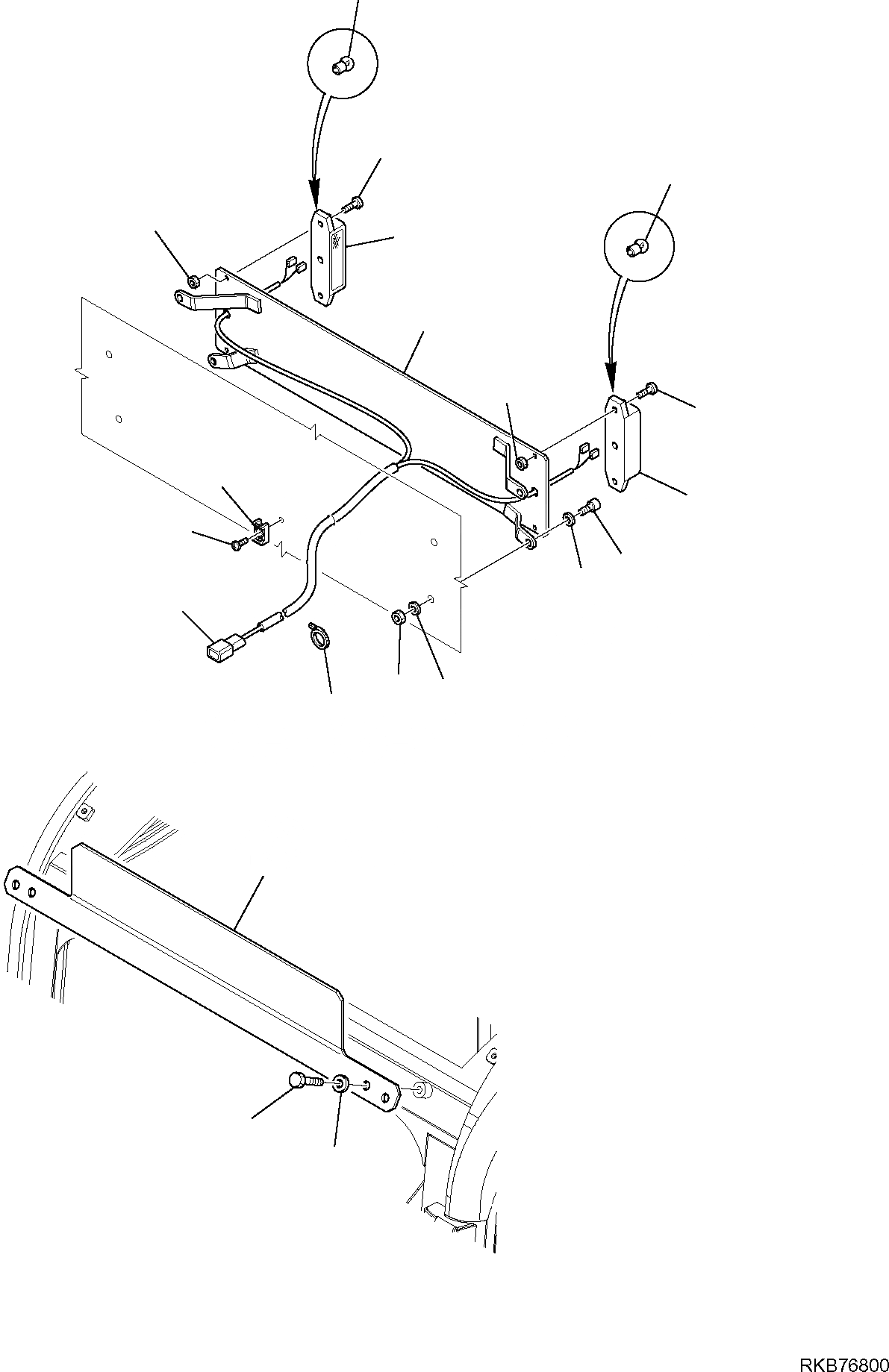 RKB76800