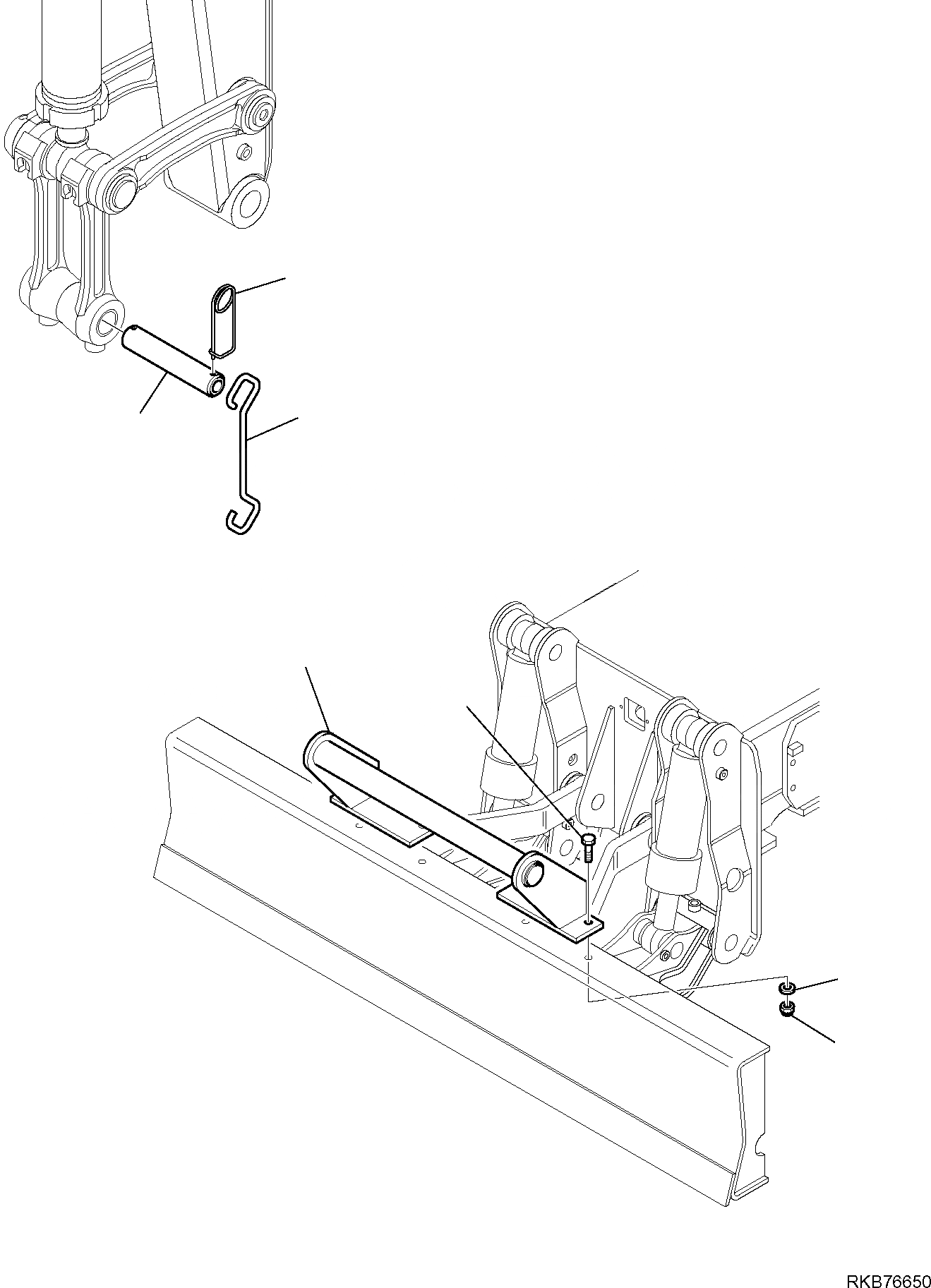 RKB76650