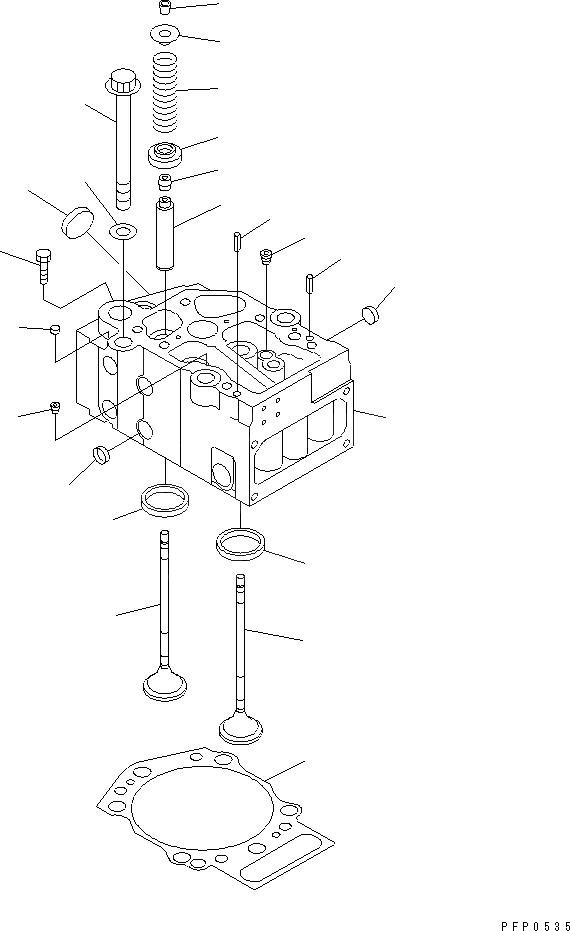 PFP0535