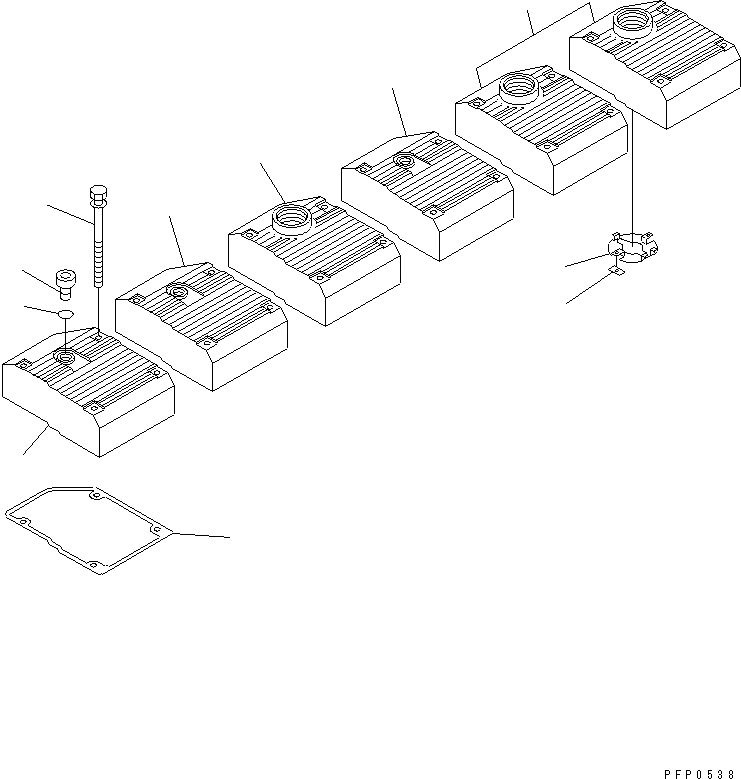 PFP0538