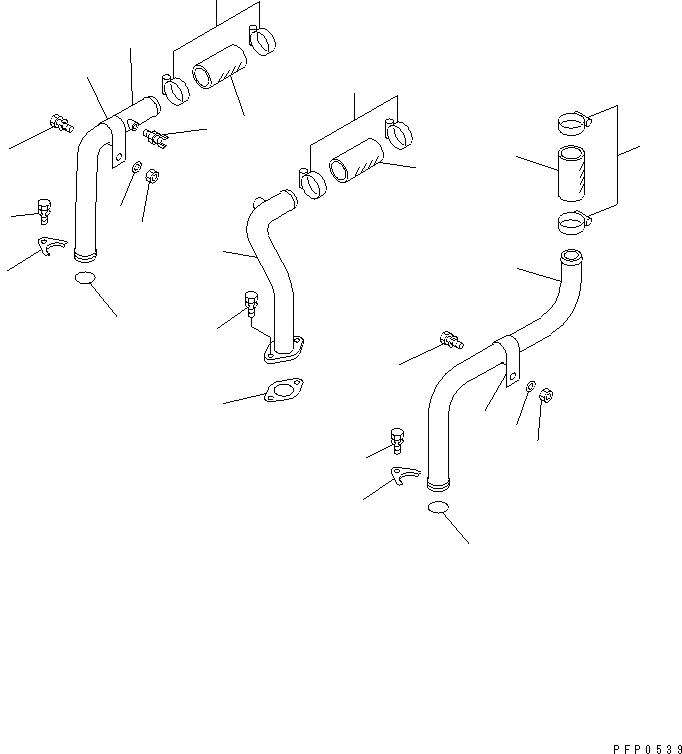 PFP0539