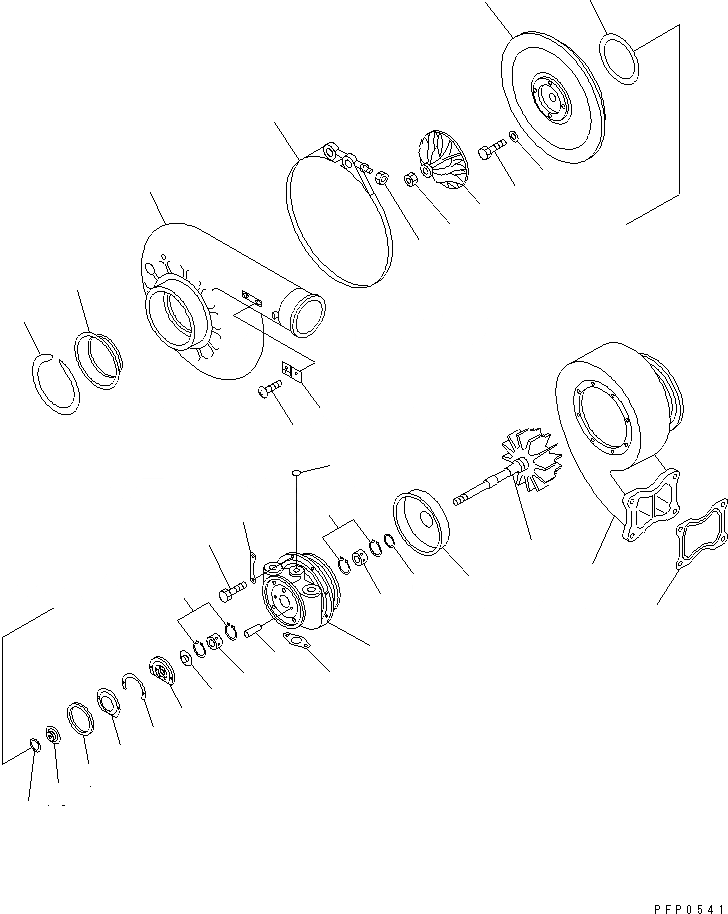 PFP0541