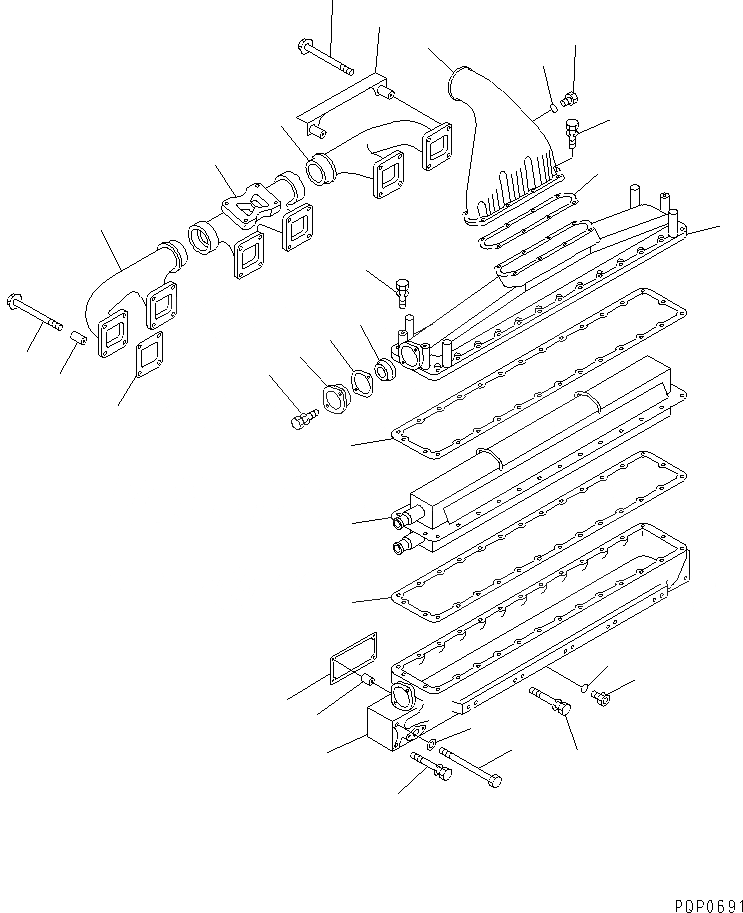 PQP0691