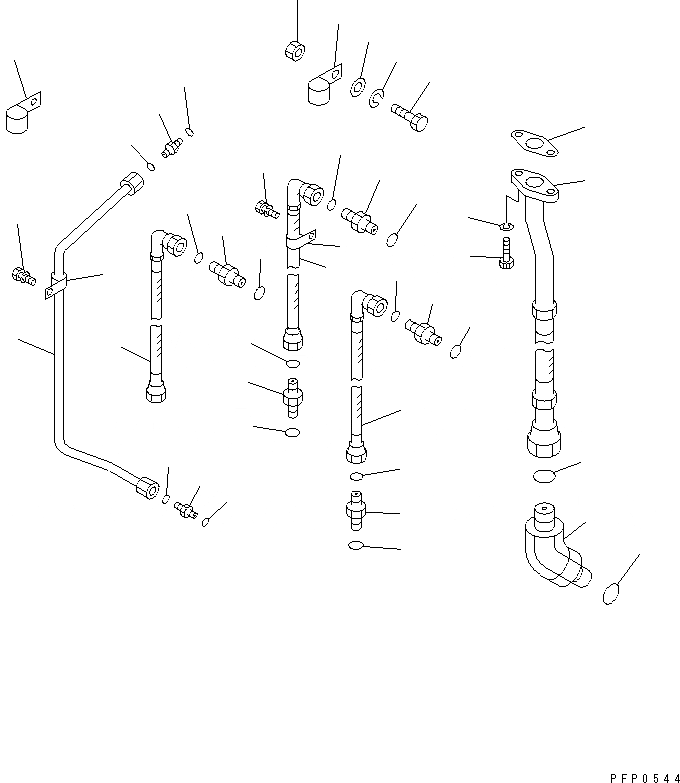 PFP0544