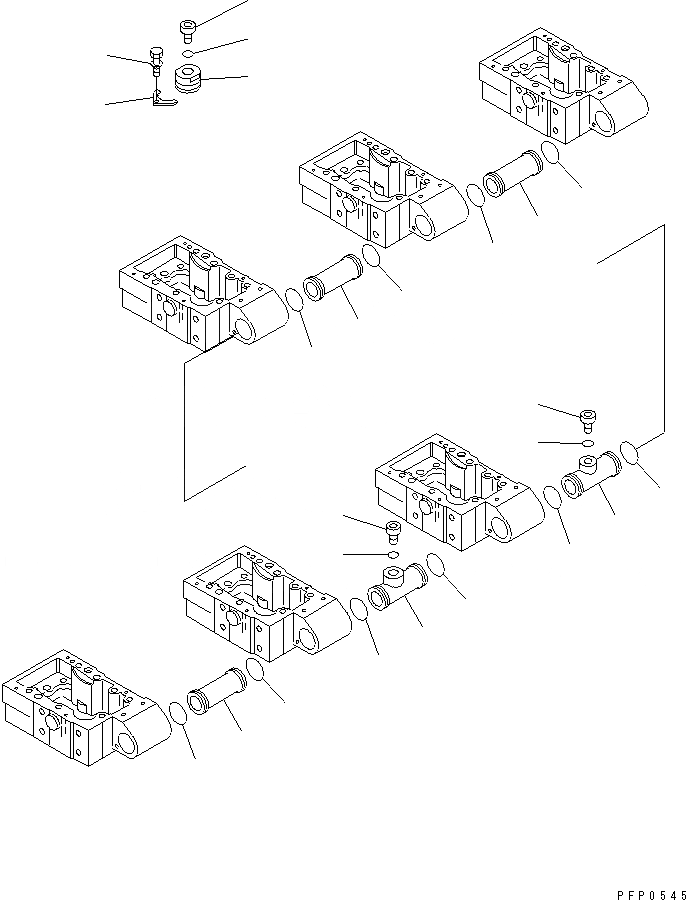 PFP0545