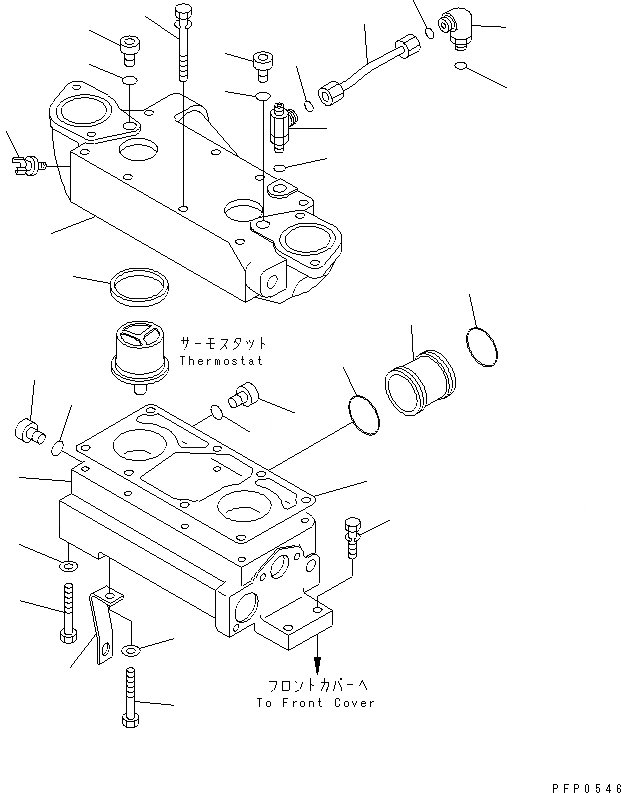 サーモスタット
Thermostat

フロントカバーへ
To Front Cover

PFP0546