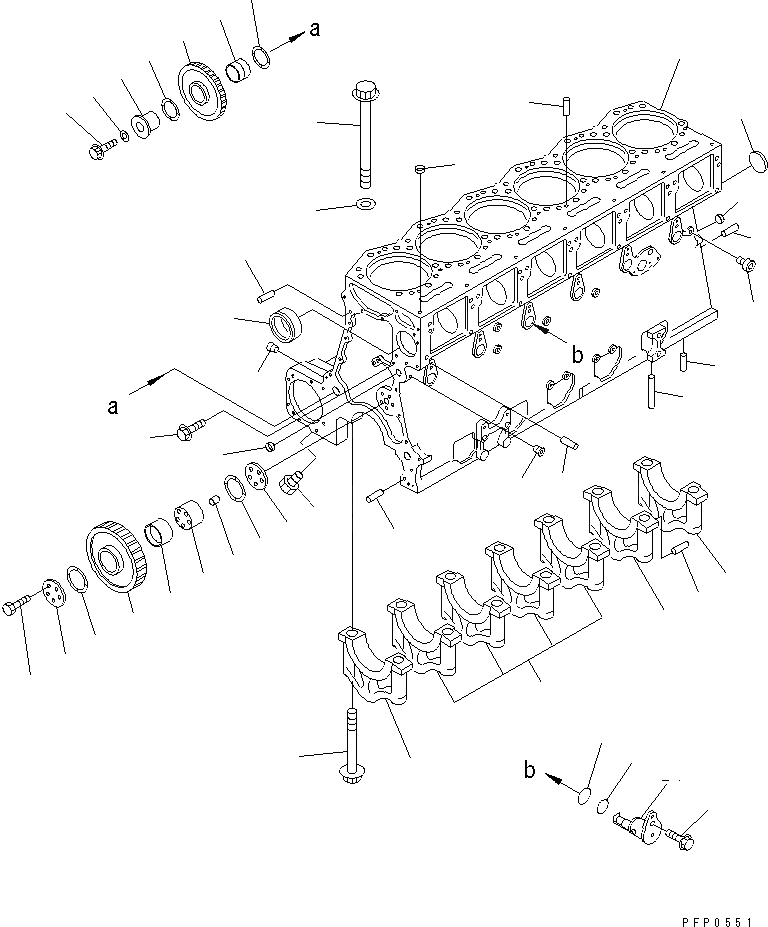 a
b
a
b
PFP0551