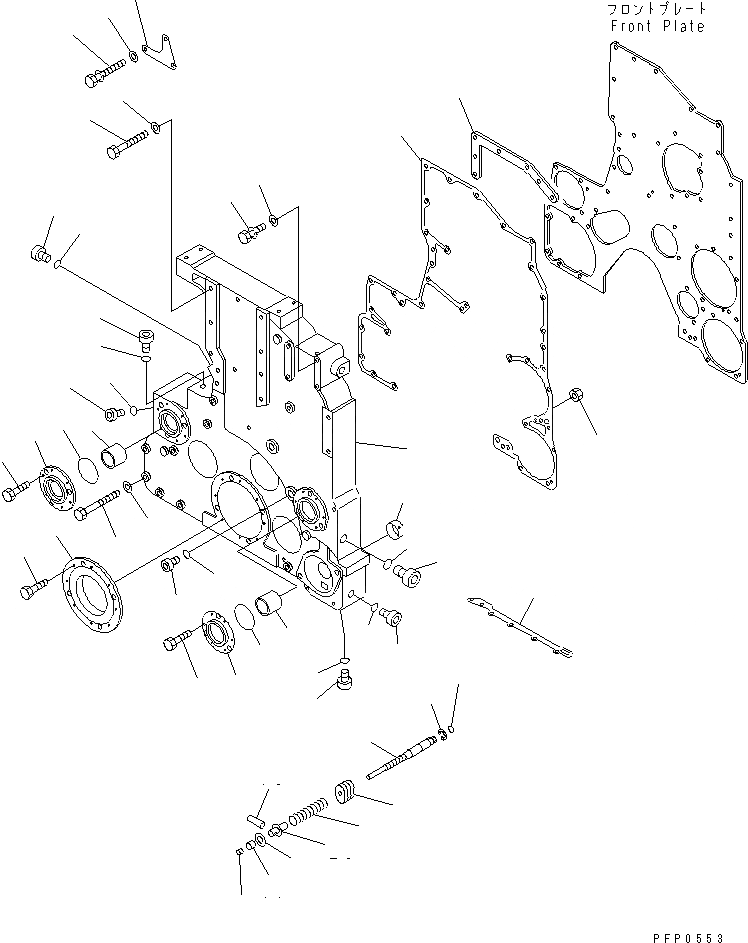 フロントプレート
Front Plate

PFP0553