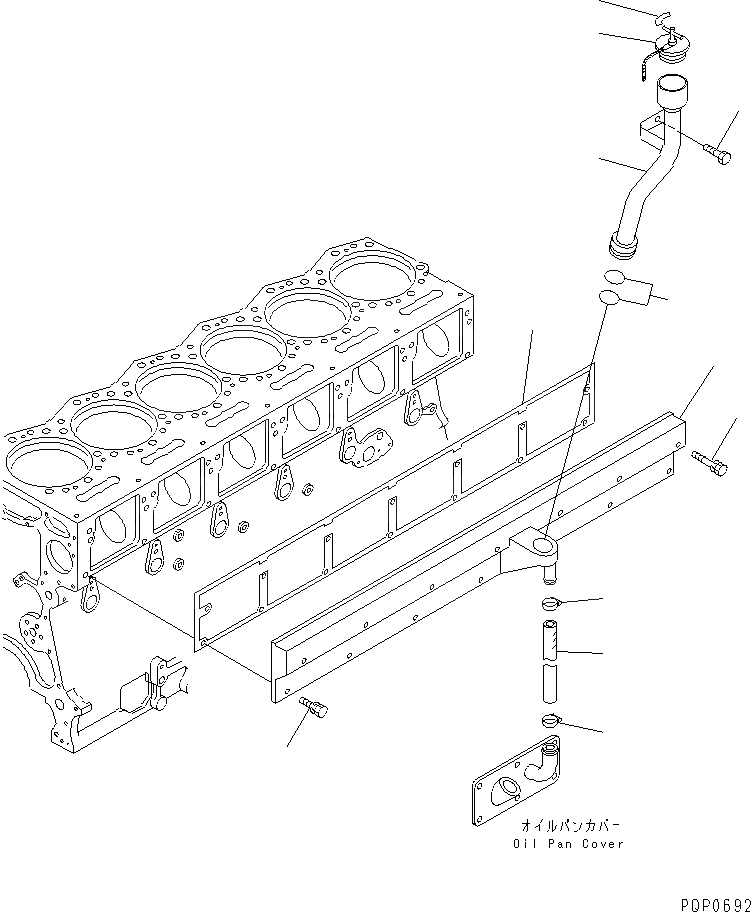 オイルパンカバー
Oil Pan Cover

PQP0692