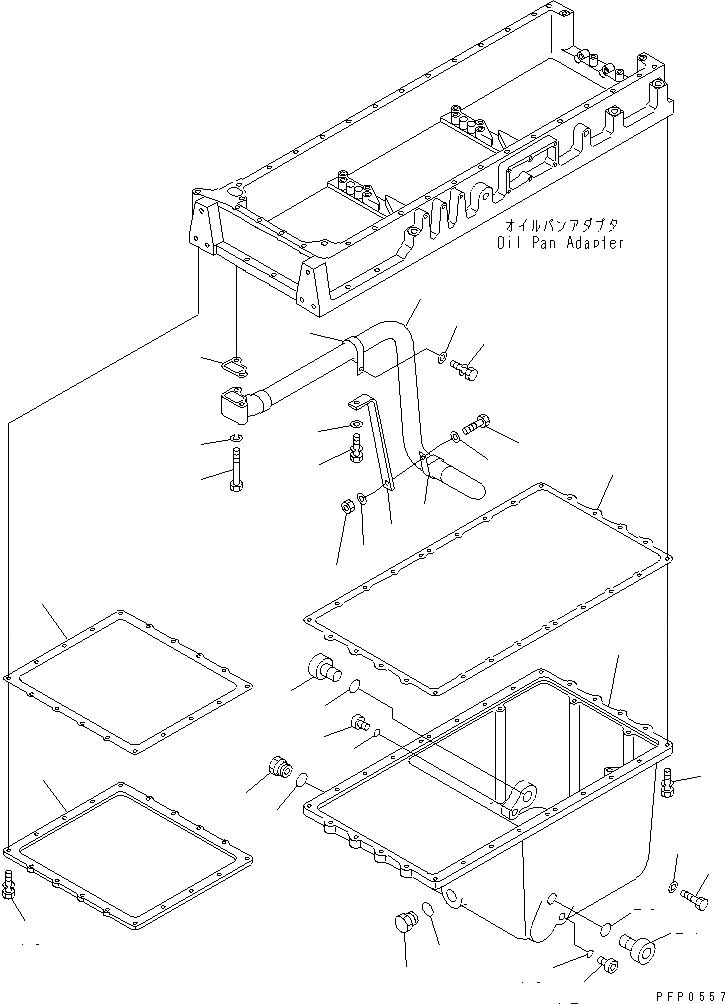 オイルパンアダプタ
Oil Pan Adapter

PFP0557