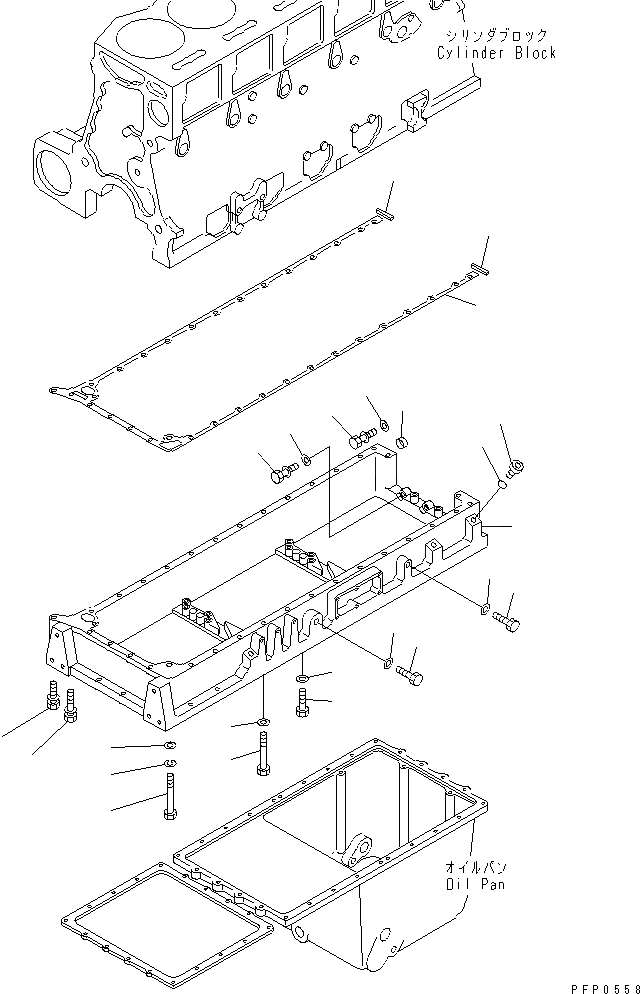 シリンダブロック
Cylinder Block

オイルパン
Oil Pan

PFP0558