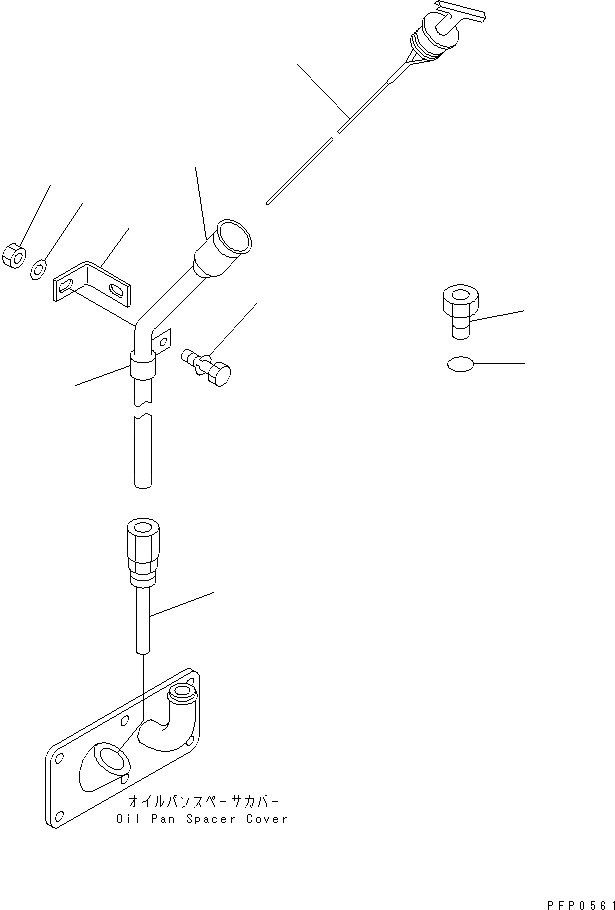 オイルパンスペーサカバー
Oil Pan Spacer Cover

PFP0561