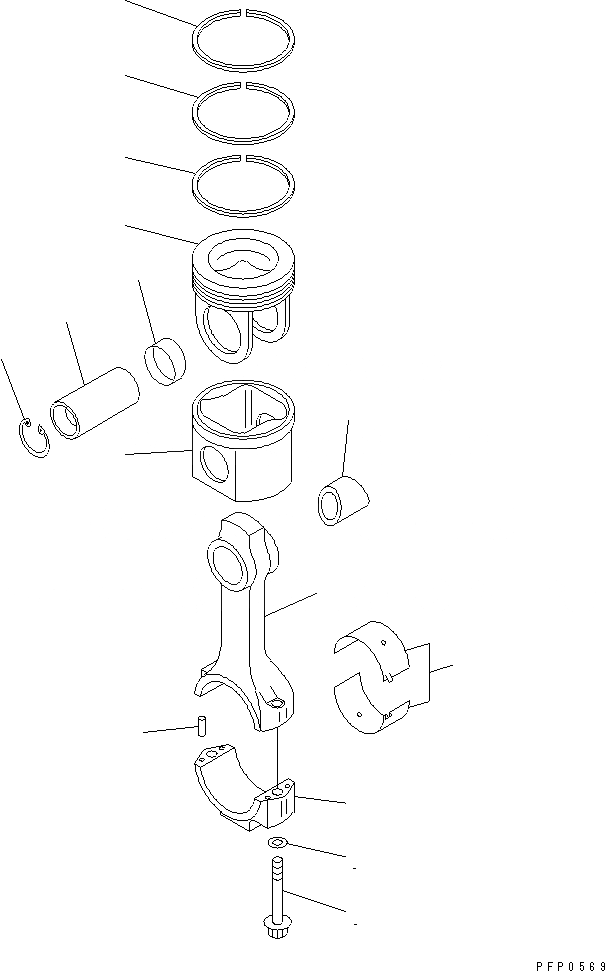 PFP0569