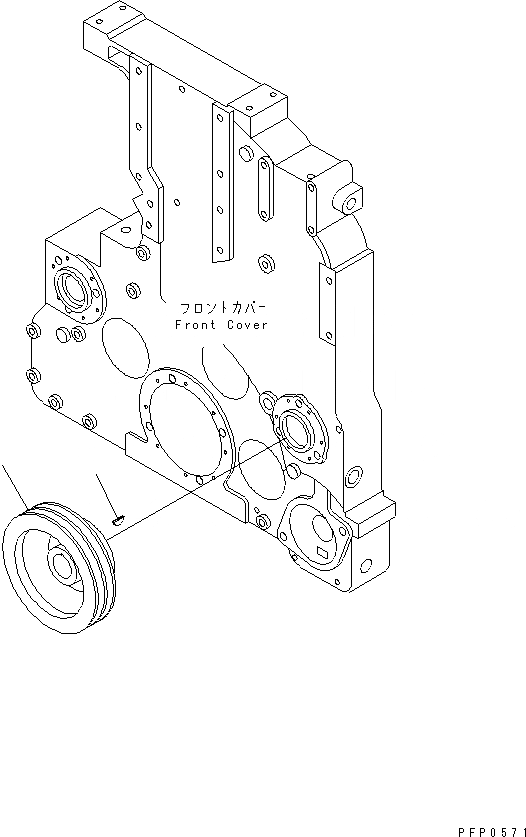 フロントカバー
Front Cover

PFP0571