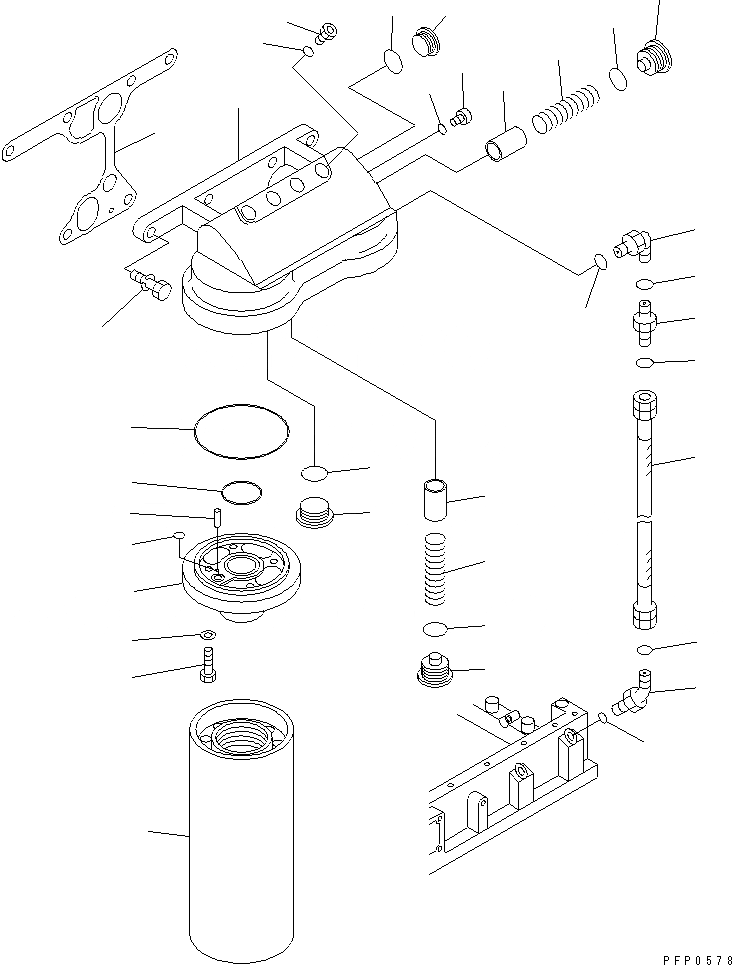 PFP0578