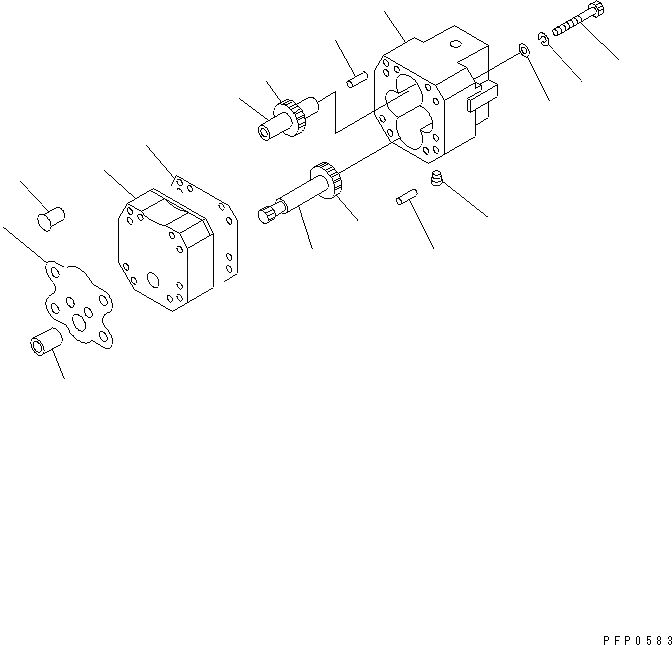 PFP0583