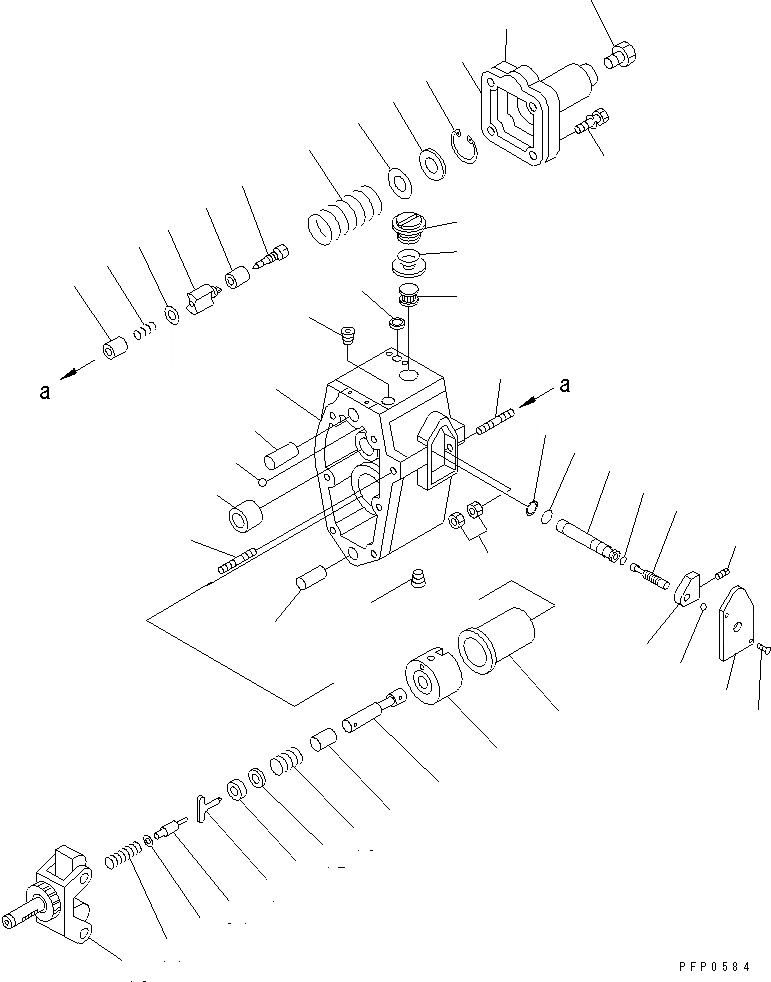 a

a

PFP0584