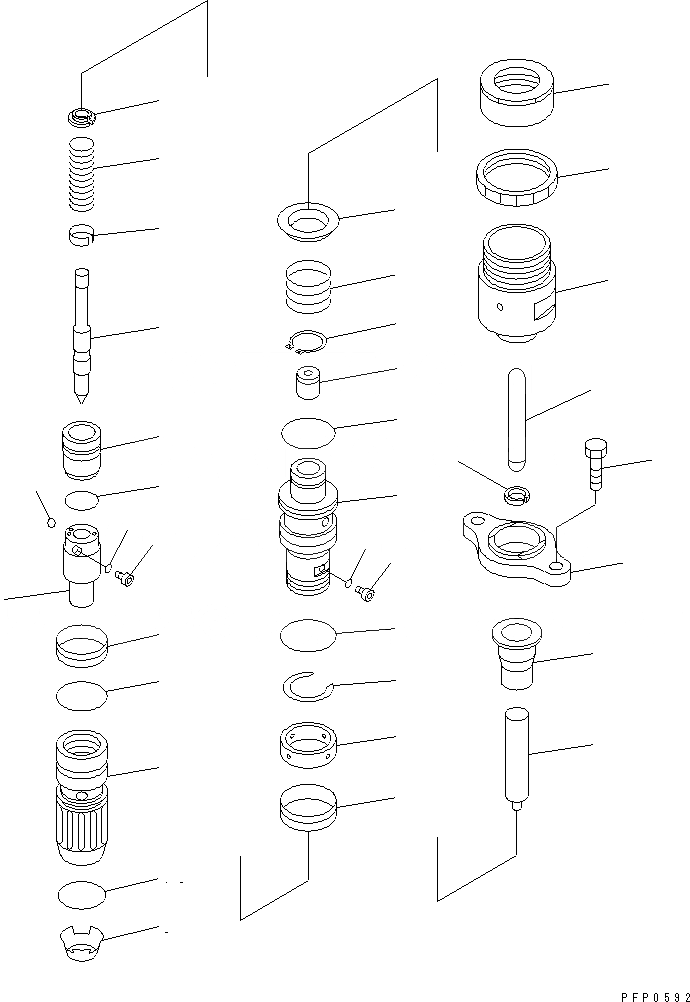 PFP0592