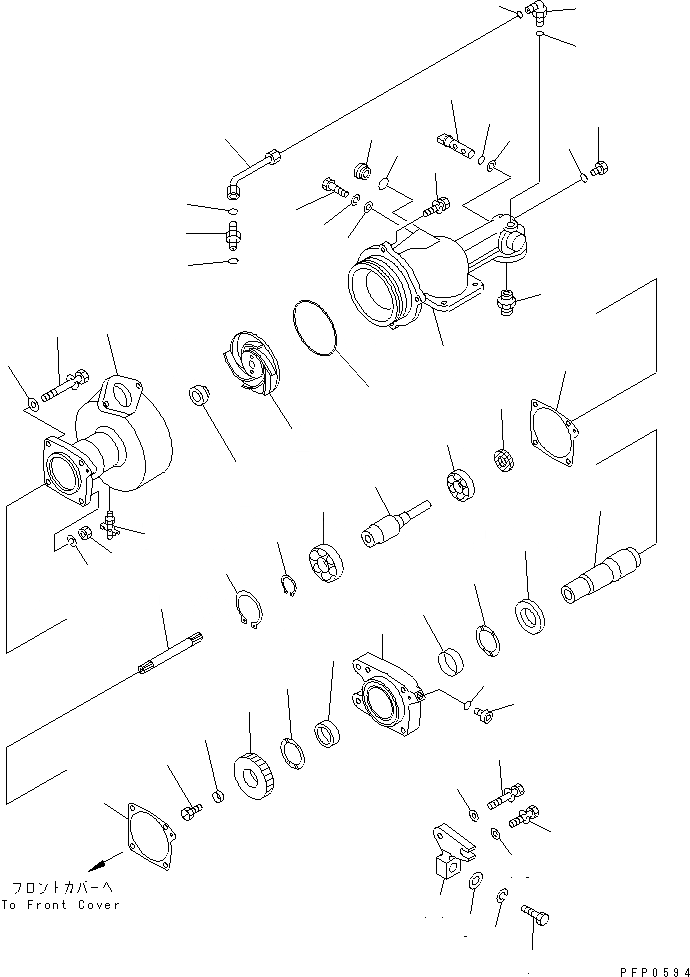 フロントカバーへ
To Front Cover

PFP0594