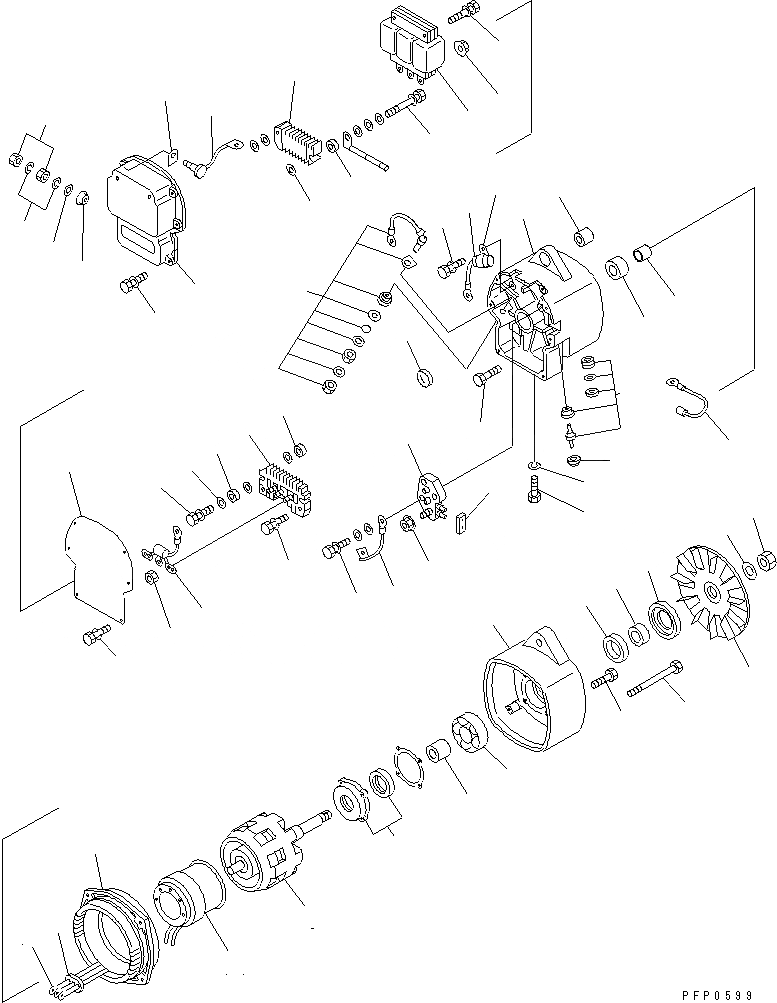 PFP0599