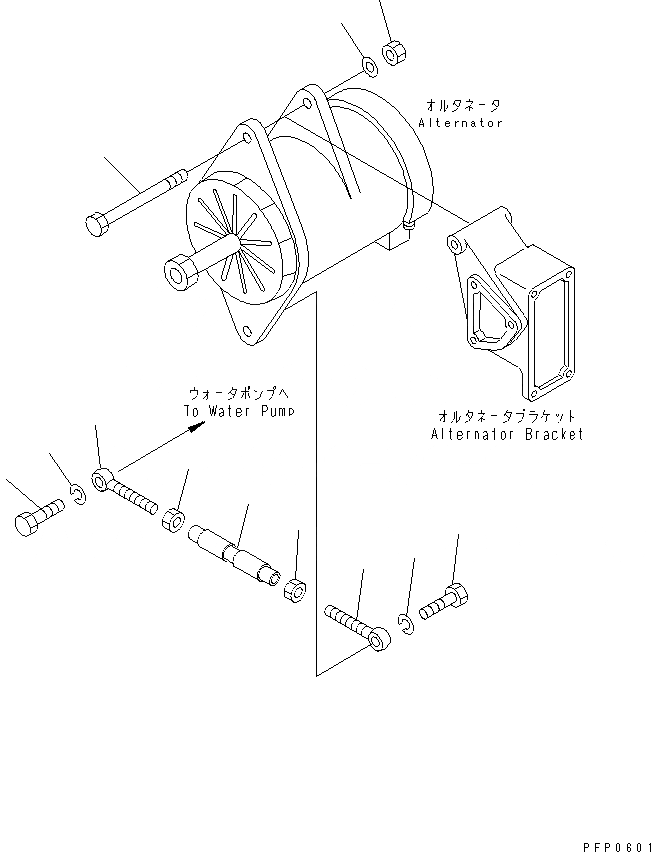 オルタネータ
Alternator

ウォータポンプへ
To Water Pump

オルタネータブラケット
Alternator Bracket

PFP0601