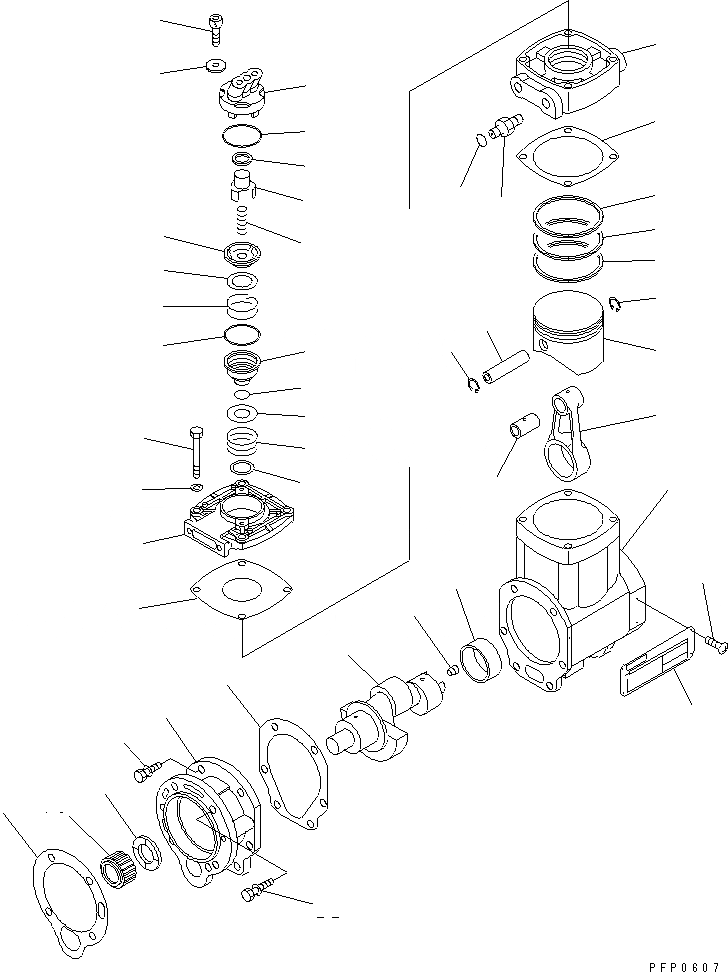 PFP0607