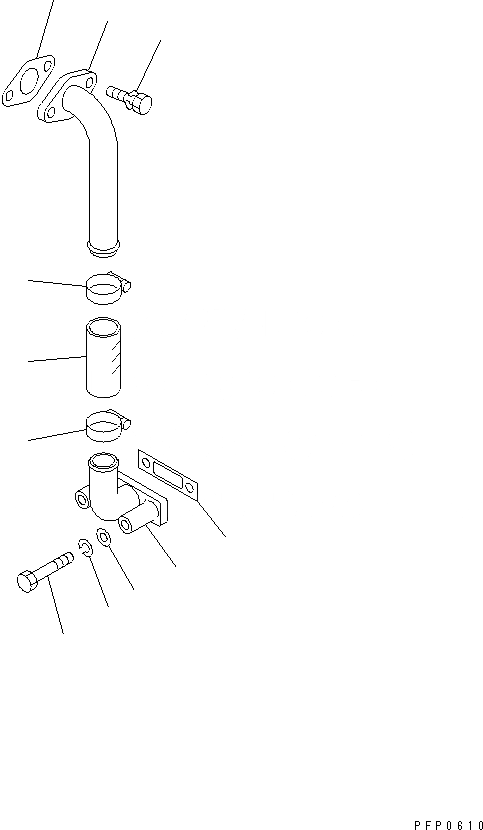 PFP0610