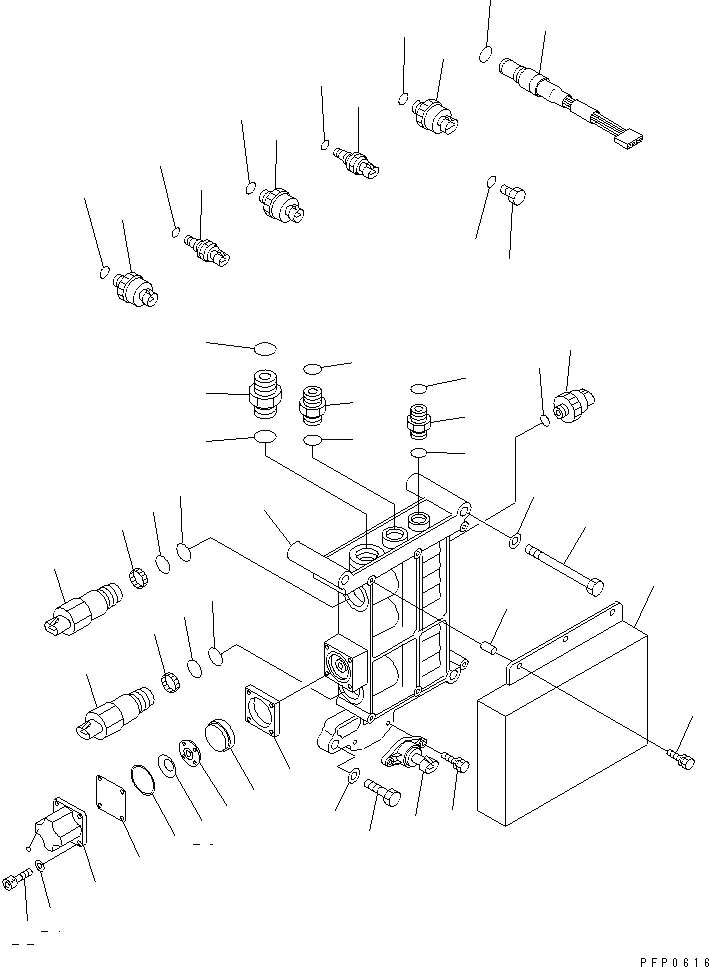 PFP0616