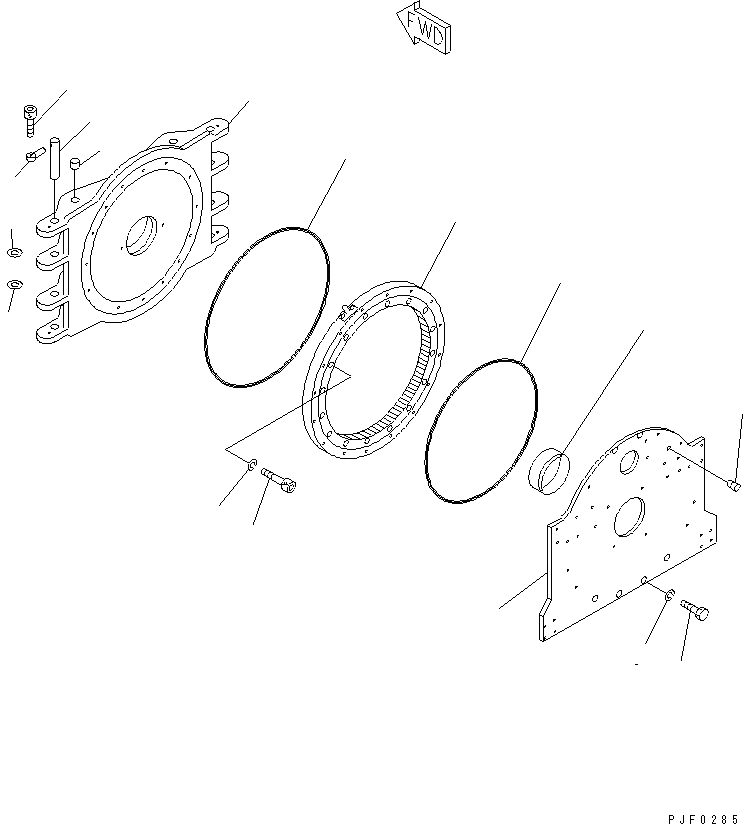 FWD

PJF0285