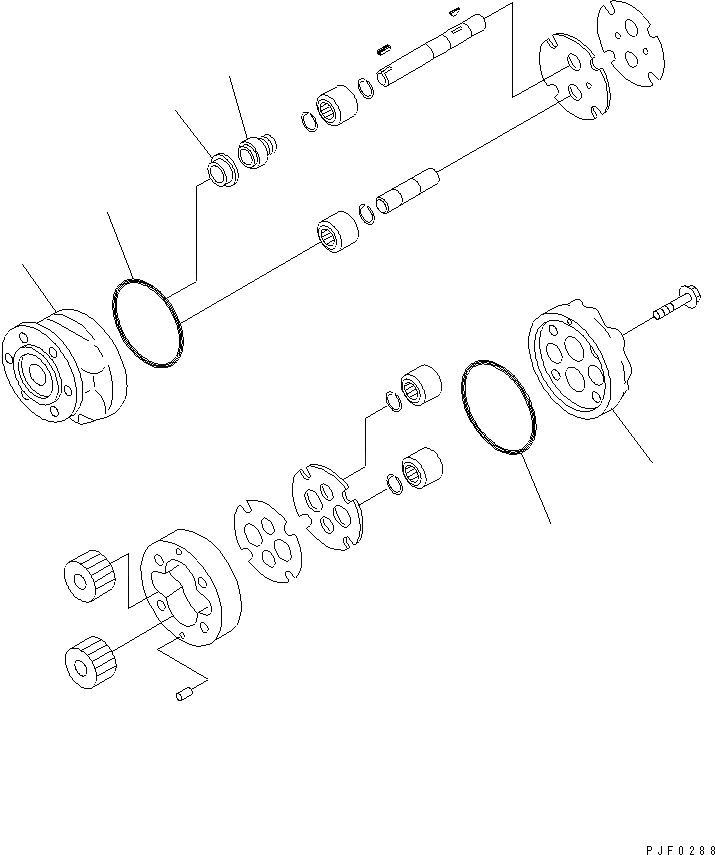 PJF0288