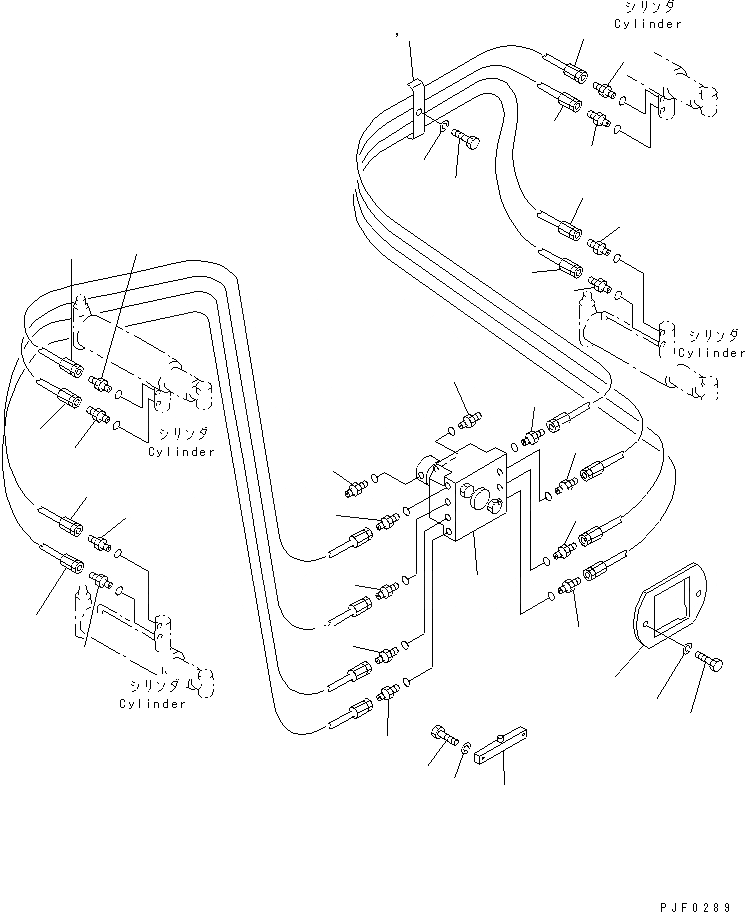 シリンダ
Cylinder

シリンダ
Cylinder

シリンダ
Cylinder

シリンダ
Cylinder

PJF0289