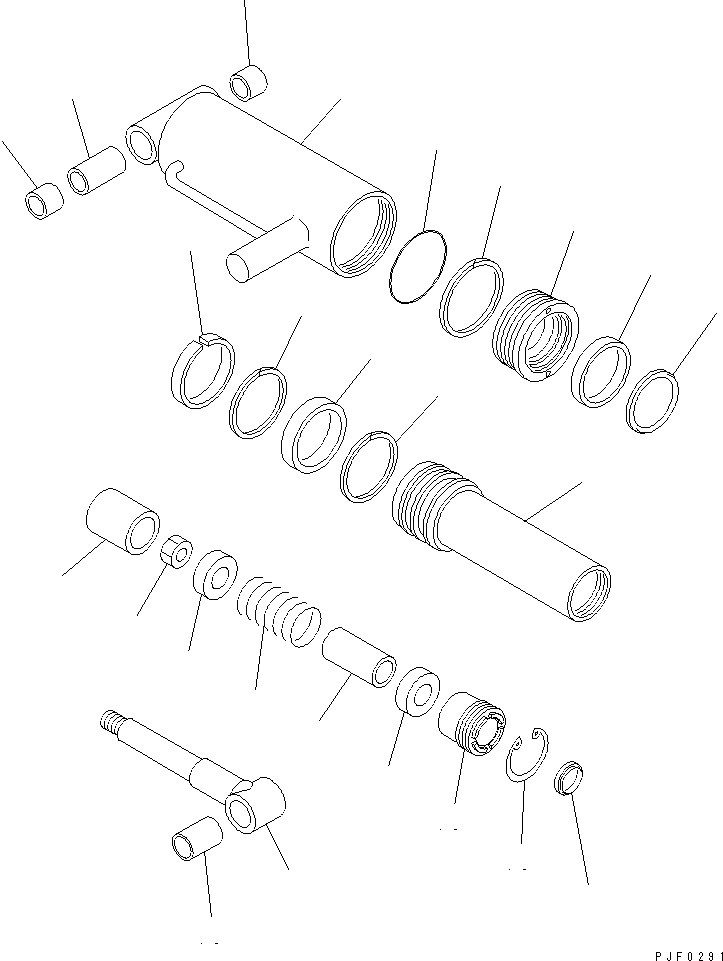 PJF0291