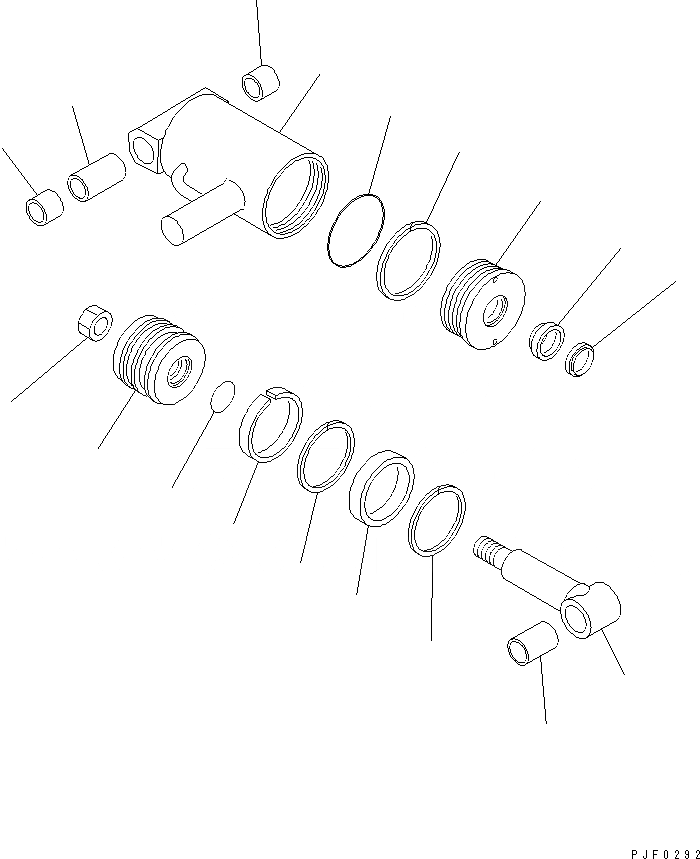 PJF0292