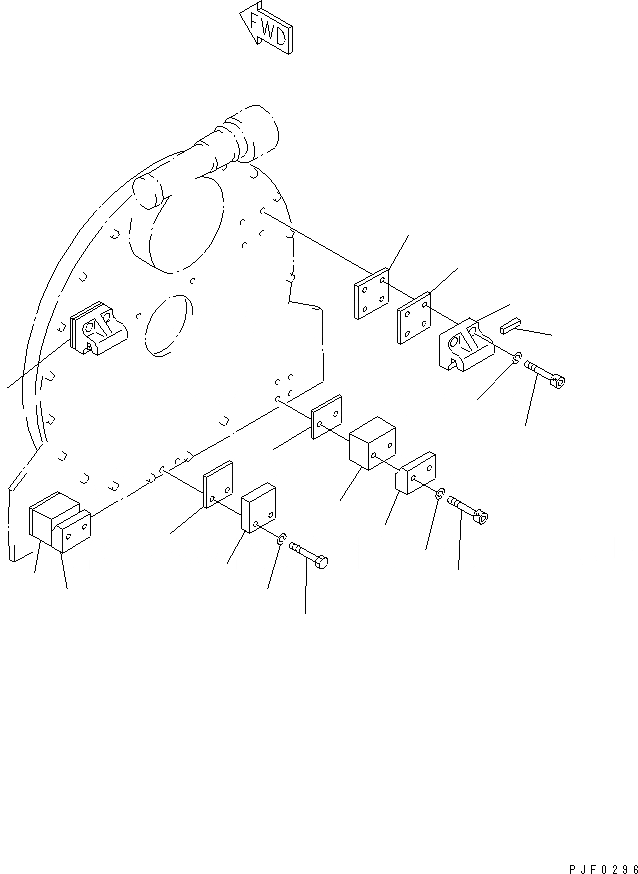 FWD

PJF0296