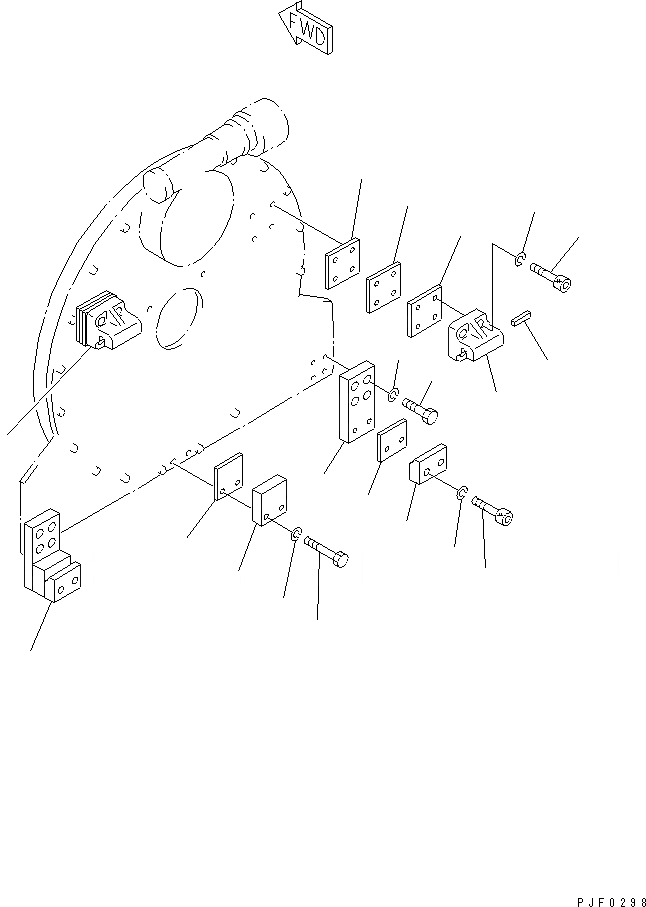 FWD

PJF0298